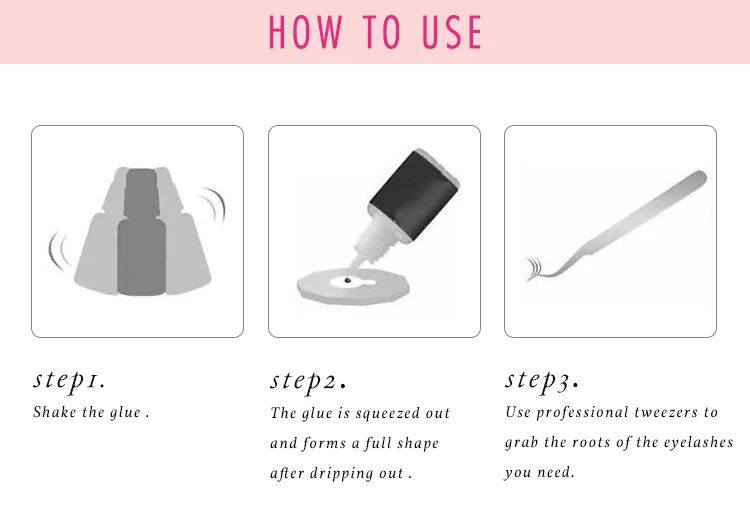 HOW TO USE

step1.
Shake the glue .

step2.
The glue is squeezed out and forms a full shape after dripping out .

step3.
Use professional tweezers to grab the roots of the eyelashes you need.