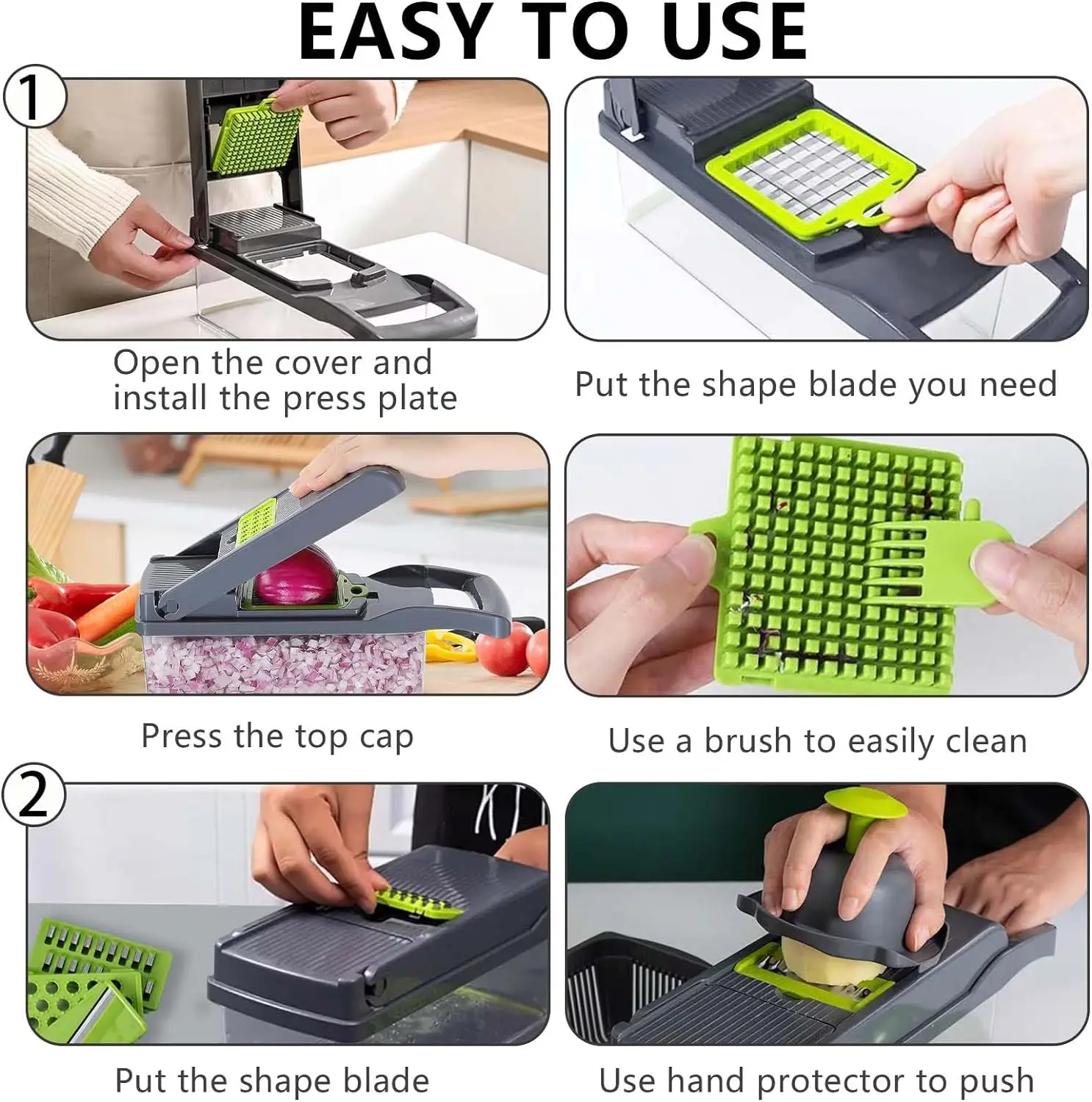 EASY TO USE

1

Open the cover and install the press plate

Put the shape blade you need

Press the top cap

Use a brush to easily clean

2

Put the shape blade

Use hand protector to push