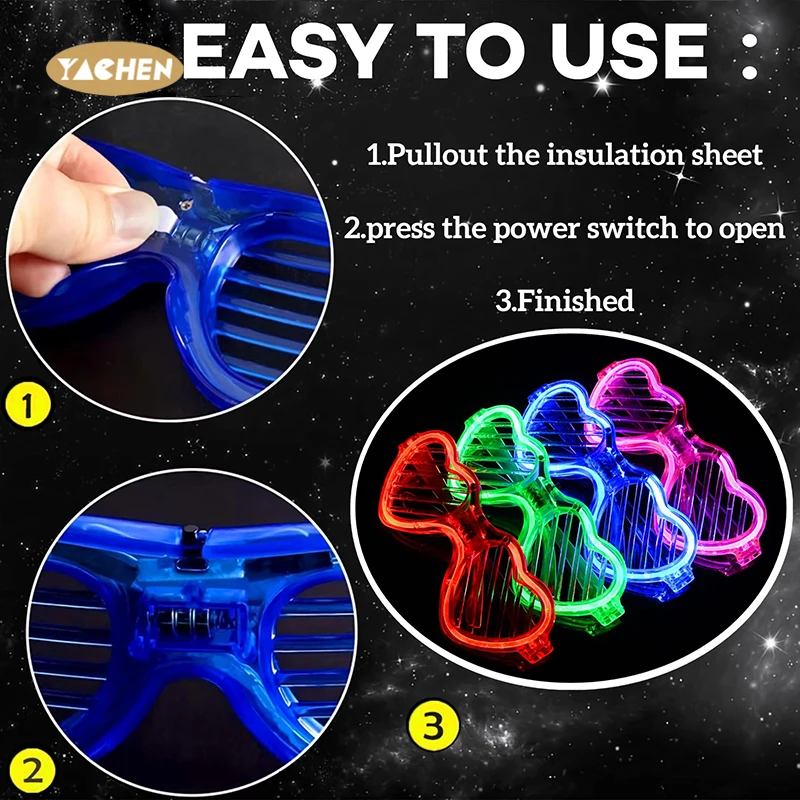 YACHEN

EASY TO USE :

1.Pullout the insulation sheet

2.press the power switch to open

3.Finished

1

2

3