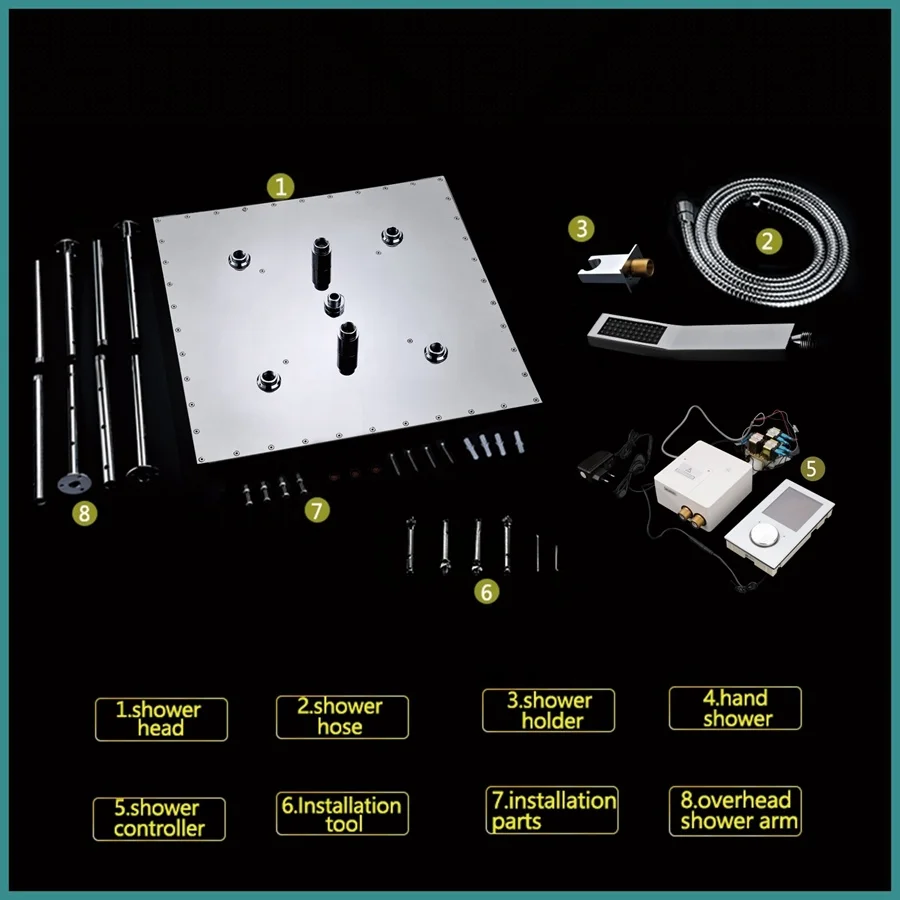 1

3

2

5

8

7

6

1.shower head

2.shower hose

3.shower holder

4.hand shower

5.shower controller

6.Installation tool

7.installation parts

8.overhead shower arm