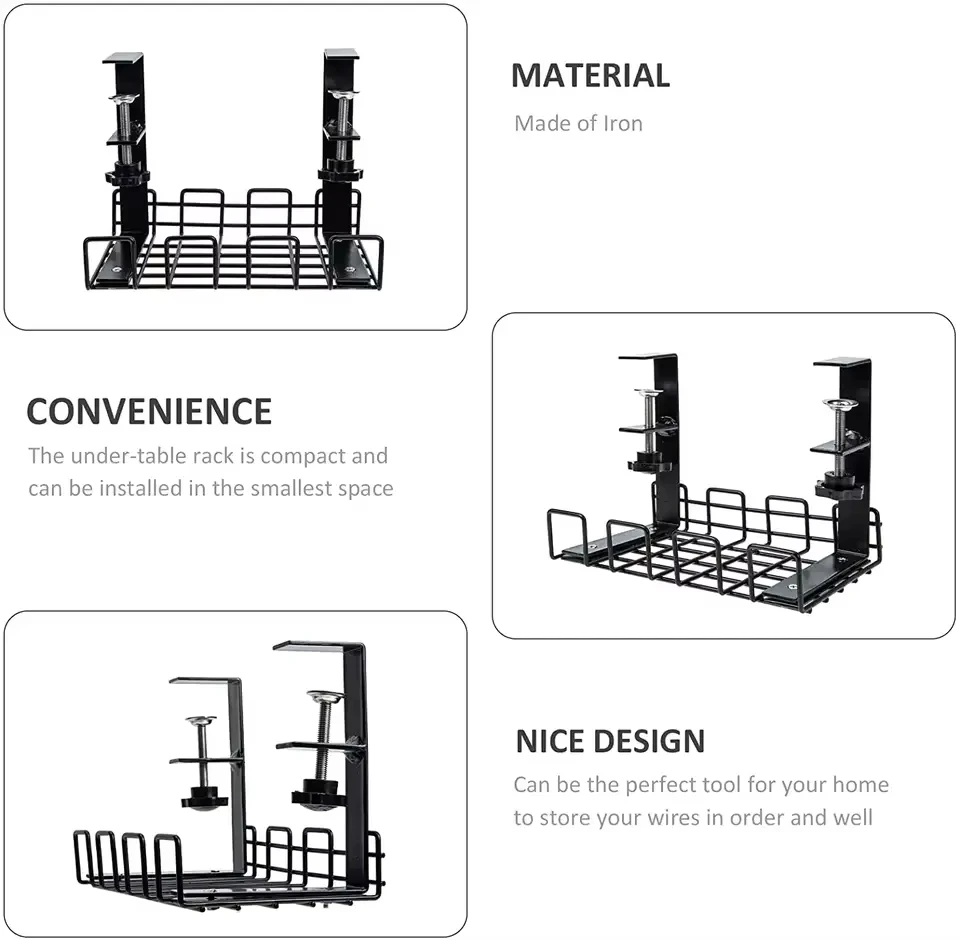 MATERIAL
Made of Iron

CONVENIENCE
The under-table rack is compact and can be installed in the smallest space

NICE DESIGN
Can be the perfect tool for your home to store your wires in order and well