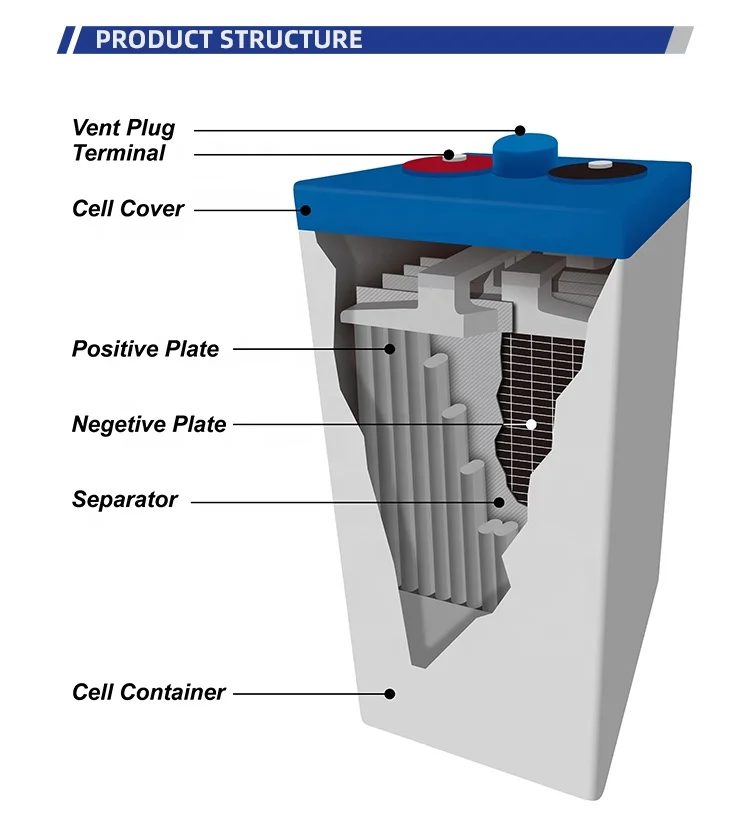 PRODUCT STRUCTURE

Vent Plug
Terminal
Cell Cover
Positive Plate
Negetive Plate
Separator
Cell Container