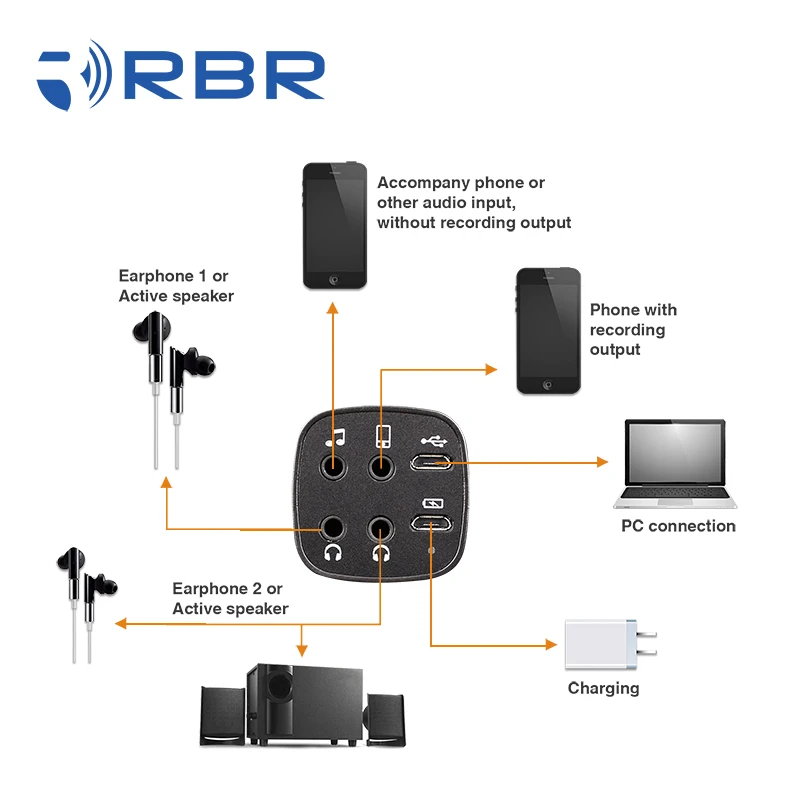 RBR

Accompany phone or other audio input, without recording output

Earphone 1 or Active speaker

Phone with recording output

PC connection

Earphone 2 or Active speaker

Charging