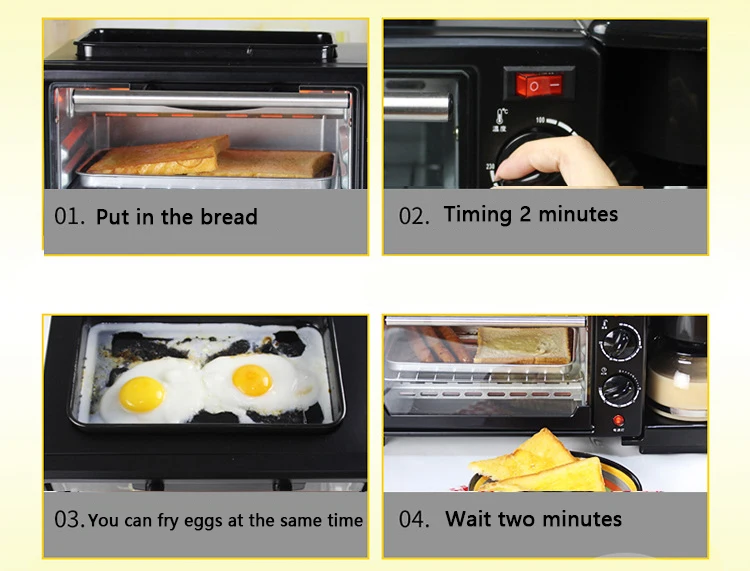 01. Put in the bread

°C
温度
100
230

02. Timing 2 minutes

03. You can fry eggs at the same time

04. Wait two minutes