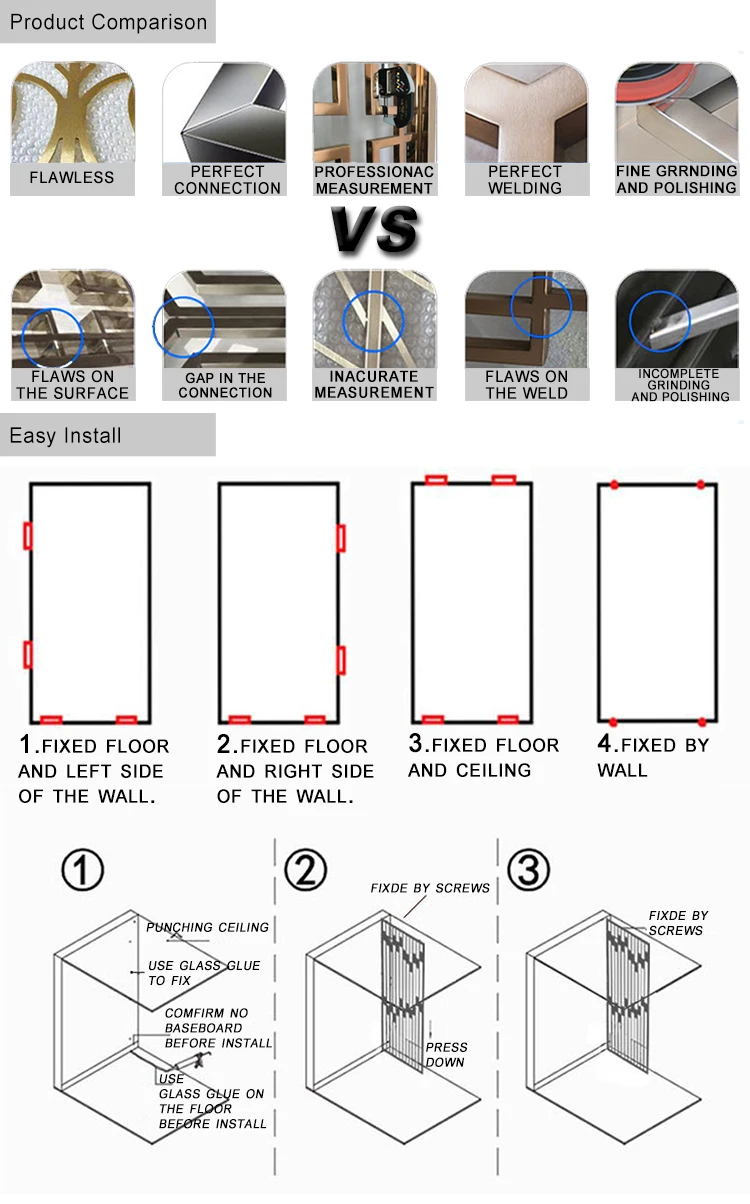 Product Comparison

FLAWLESS

PERFECT CONNECTION

PROFESSIONAC MEASUREMENT

PERFECT WELDING

FINE GRRNDING AND POLISHING

VS

FLAWS ON THE SURFACE

GAP IN THE CONNECTION

INACURATE MEASUREMENT

FLAWS ON THE WELD

INCOMPLETE GRINDING AND POLISHING

Easy Install

1.FIXED FLOOR AND LEFT SIDE OF THE WALL.

2.FIXED FLOOR AND RIGHT SIDE OF THE WALL.

3.FIXED FLOOR AND CEILING

4.FIXED BY WALL

①

PUNCHING CEILING

USE GLASS GLUE TO FIX

COMFIRM NO BASEBOARD BEFORE INSTALL

USE GLASS GLUE ON THE FLOOR BEFORE INSTALL

②

FIXDE BY SCREWS

PRESS DOWN

③

FIXDE BY SCREWS