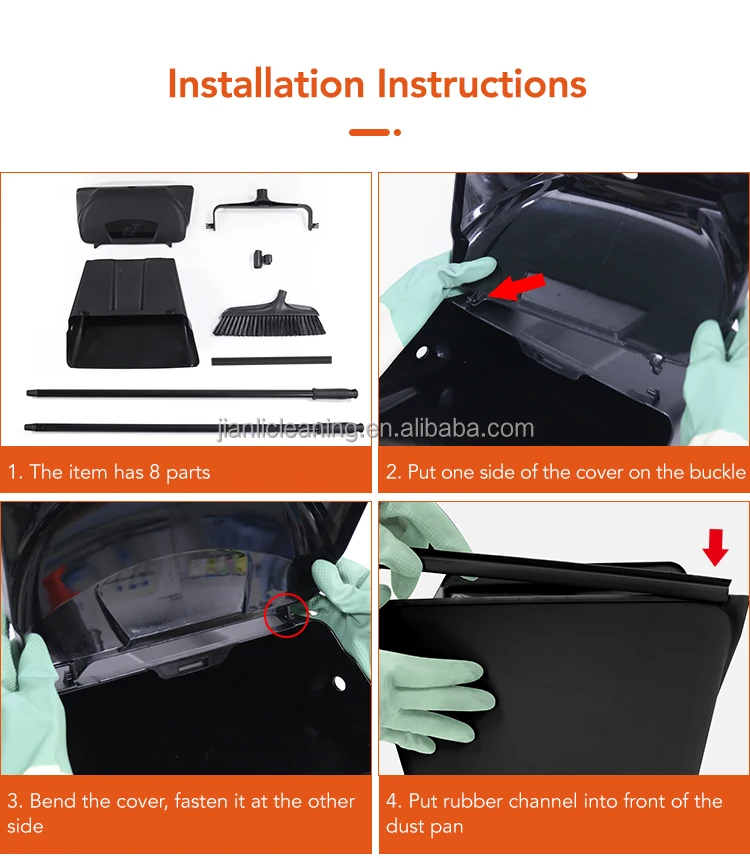 Installation Instructions

jianlicleaning.en.alibaba.com

1. The item has 8 parts

2. Put one side of the cover on the buckle

3. Bend the cover, fasten it at the other side

4. Put rubber channel into front of the dust pan