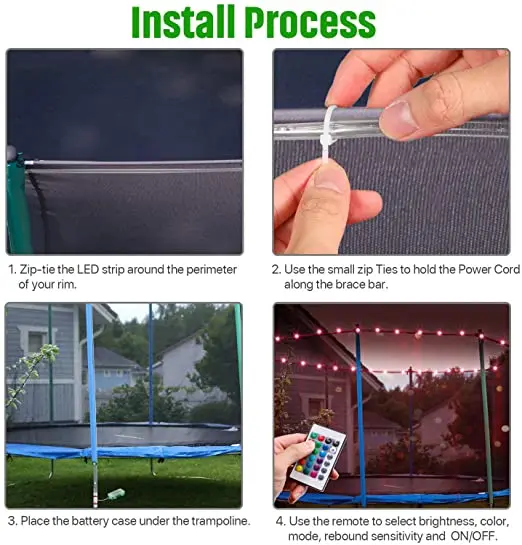 Install Process

1. Zip-tie the LED strip around the perimeter of your rim.

2. Use the small zip Ties to hold the Power Cord along the brace bar.

3. Place the battery case under the trampoline.

4. Use the remote to select brightness, color, mode, rebound sensitivity and ON/OFF.