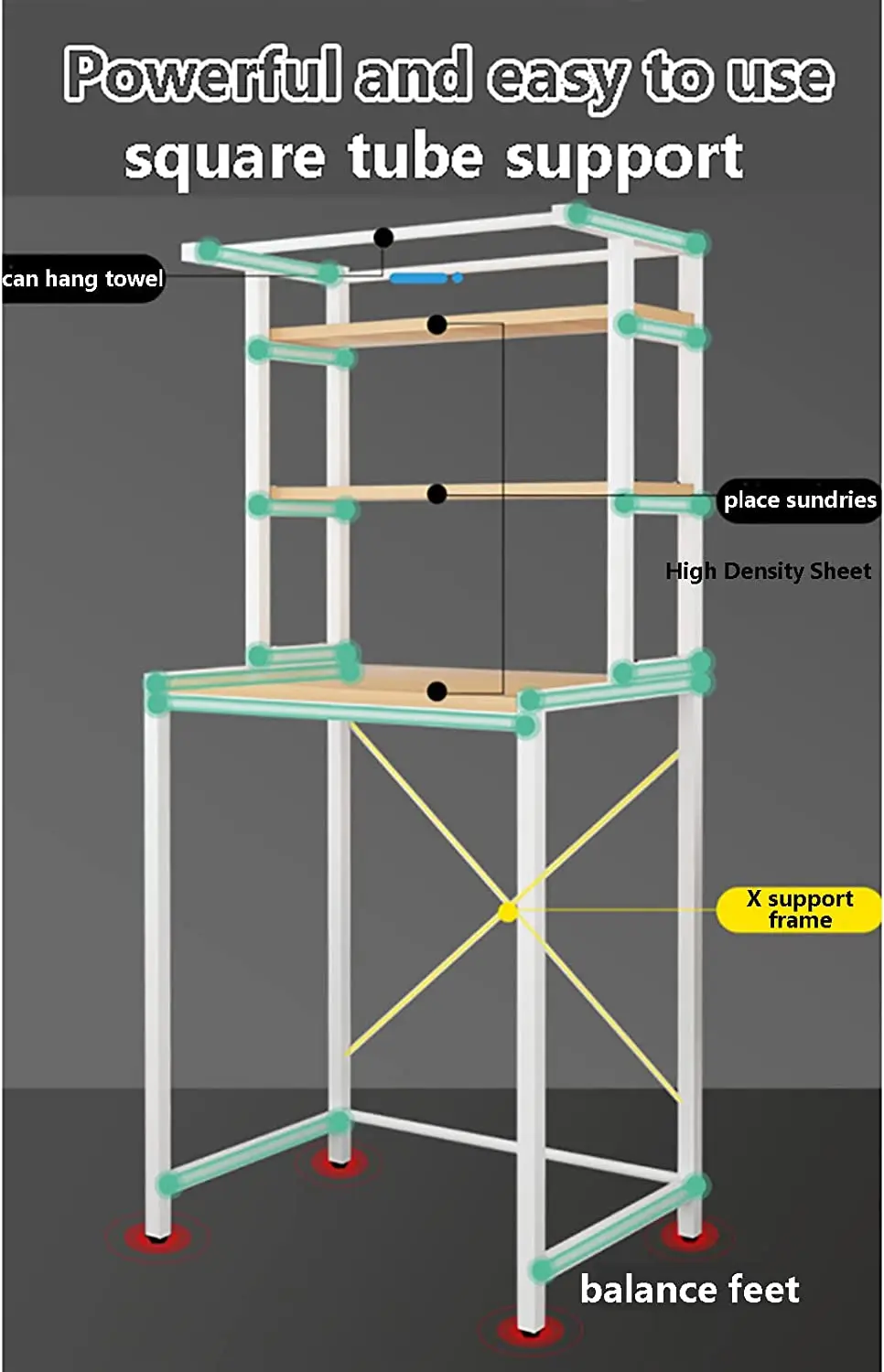 Powerful and easy to use
square tube support

can hang towel

place sundries

High Density Sheet

X support frame

balance feet