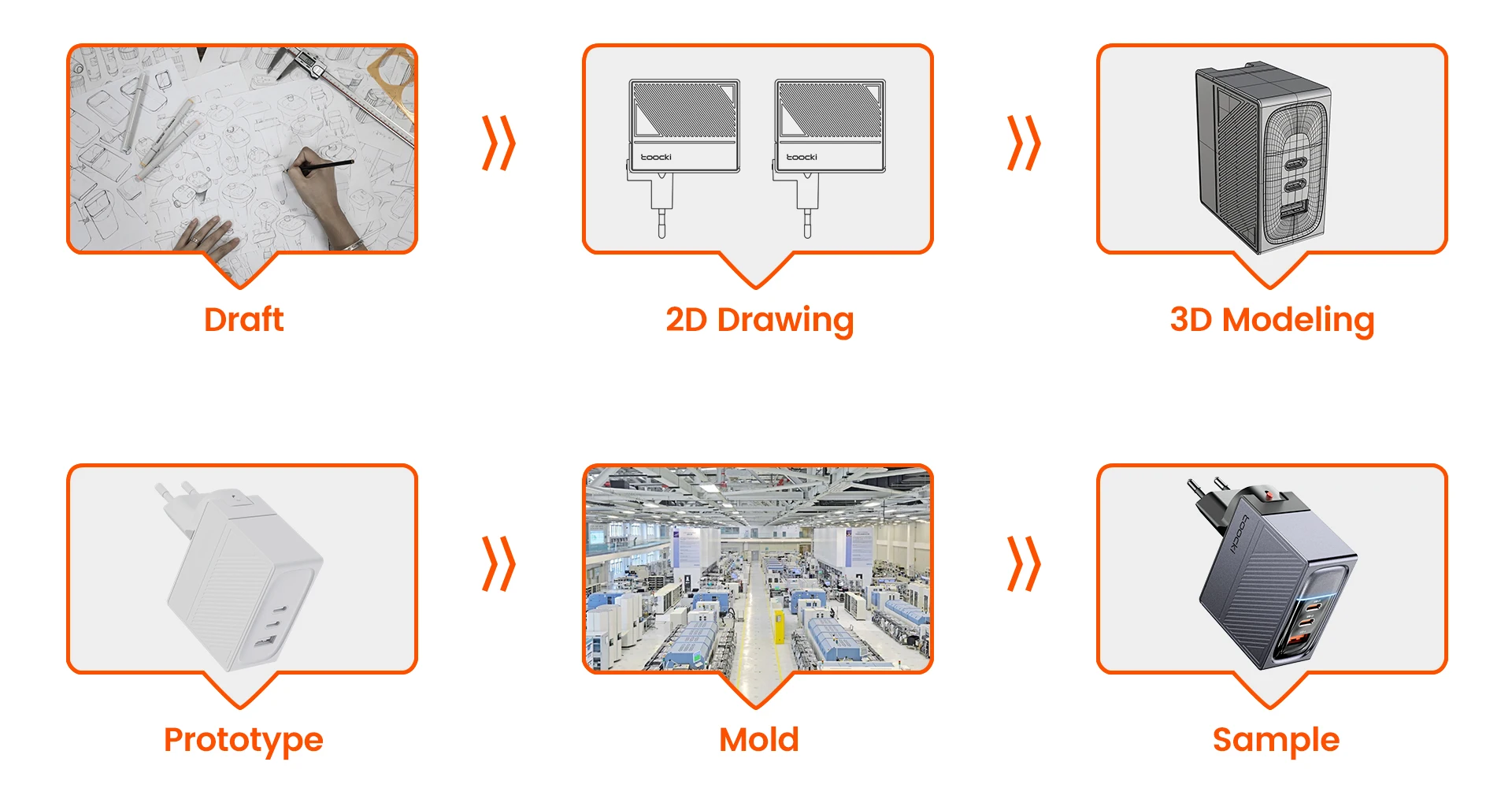 toocki

toocki

Draft

2D Drawing

3D Modeling

toocki

Prototype

Mold

Sample