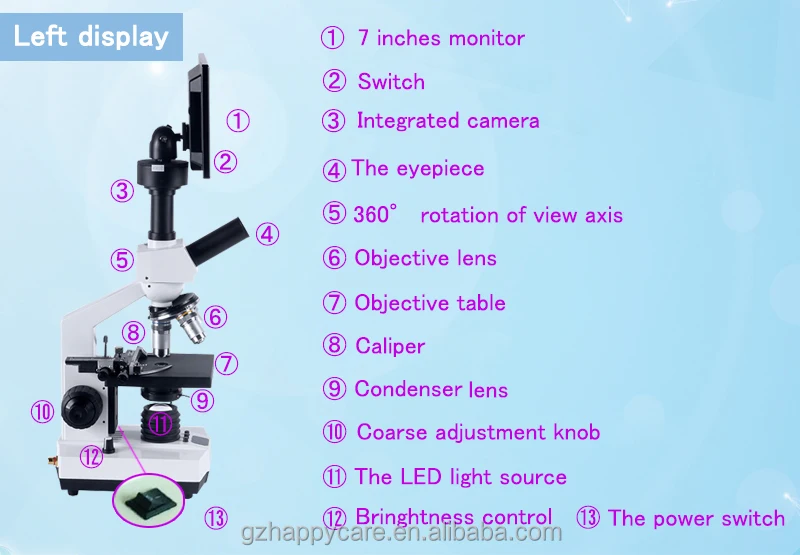 Left display

①
②
③
④
⑤
⑥
⑧
⑦
⑨
⑩
⑪
⑫
⑬

① 7 inches monitor
② Switch
③ Integrated camera
④ The eyepiece
⑤ 360° rotation of view axis
⑥ Objective lens
⑦ Objective table
⑧ Caliper
⑨ Condenser lens
⑩ Coarse adjustment knob
⑪ The LED light source
⑫ Bringhtness control ⑬ The power switch

gzhappycare.en.alibaba.com