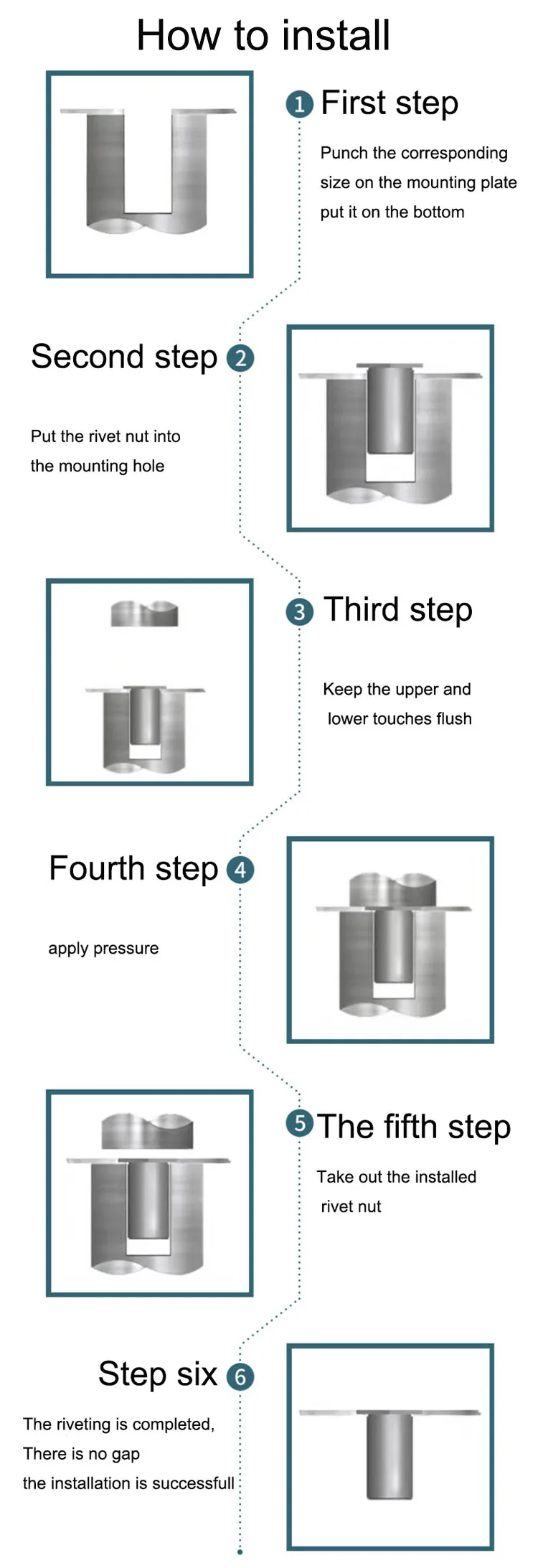 How to install

1 First step

Punch the corresponding size on the mounting plate put it on the bottom

Second step 2

Put the rivet nut into the mounting hole

3 Third step

Keep the upper and lower touches flush

Fourth step 4

apply pressure

5 The fifth step

Take out the installed rivet nut

Step six 6

The riveting is completed, There is no gap the installation is successfull