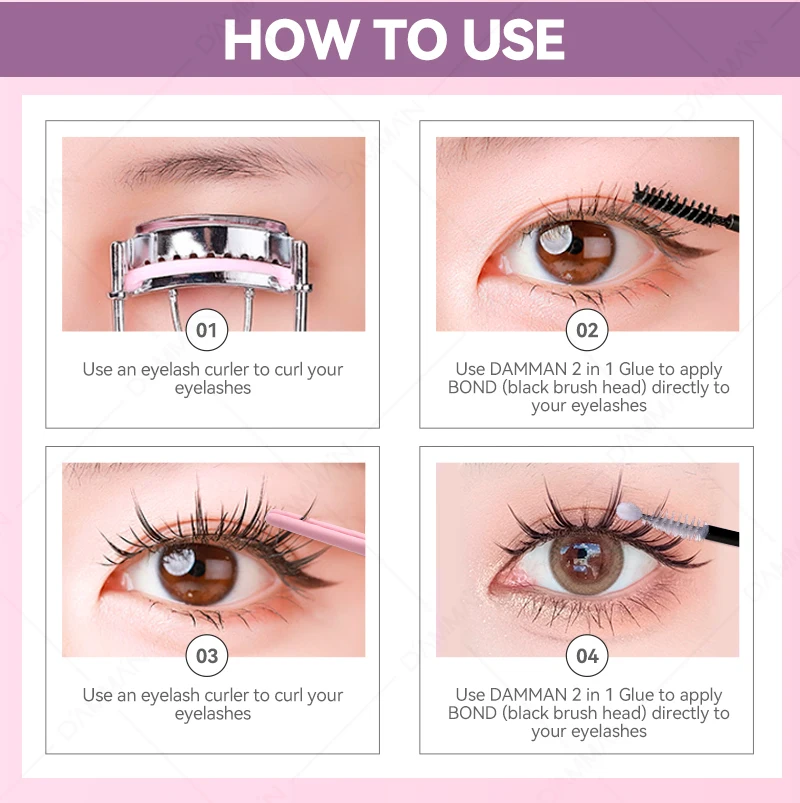 HOW TO USE

01

Use an eyelash curler to curl your eyelashes

02

Use DAMMAN 2 in 1 Glue to apply BOND (black brush head) directly to your eyelashes

03

Use an eyelash curler to curl your eyelashes

04

Use DAMMAN 2 in 1 Glue to apply BOND (black brush head) directly to your eyelashes