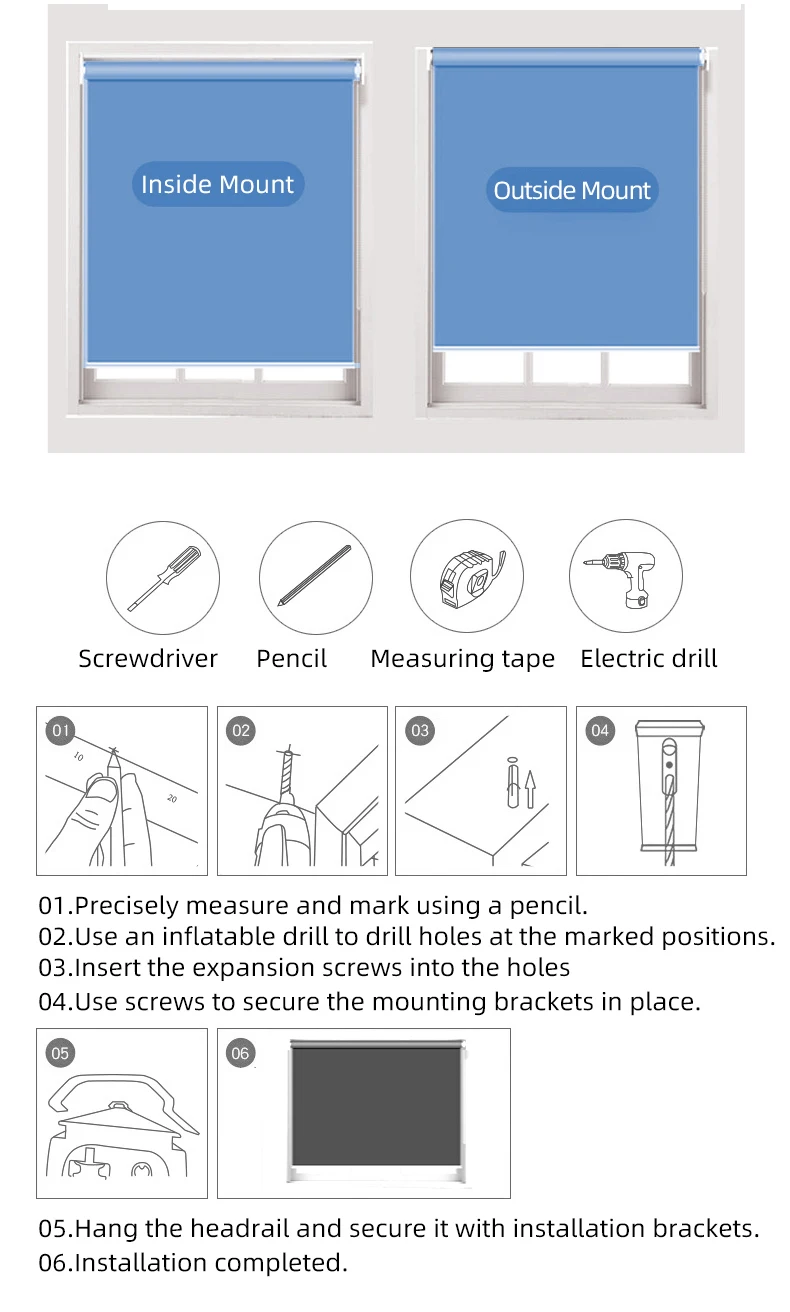 Inside Mount

Outside Mount

Screwdriver

Pencil

Measuring tape

Electric drill

01

10

20

02

03

04

01.Precisely measure and mark using a pencil.
02.Use an inflatable drill to drill holes at the marked positions.
03.Insert the expansion screws into the holes
04.Use screws to secure the mounting brackets in place.

05

06

05.Hang the headrail and secure it with installation brackets.
06.Installation completed.