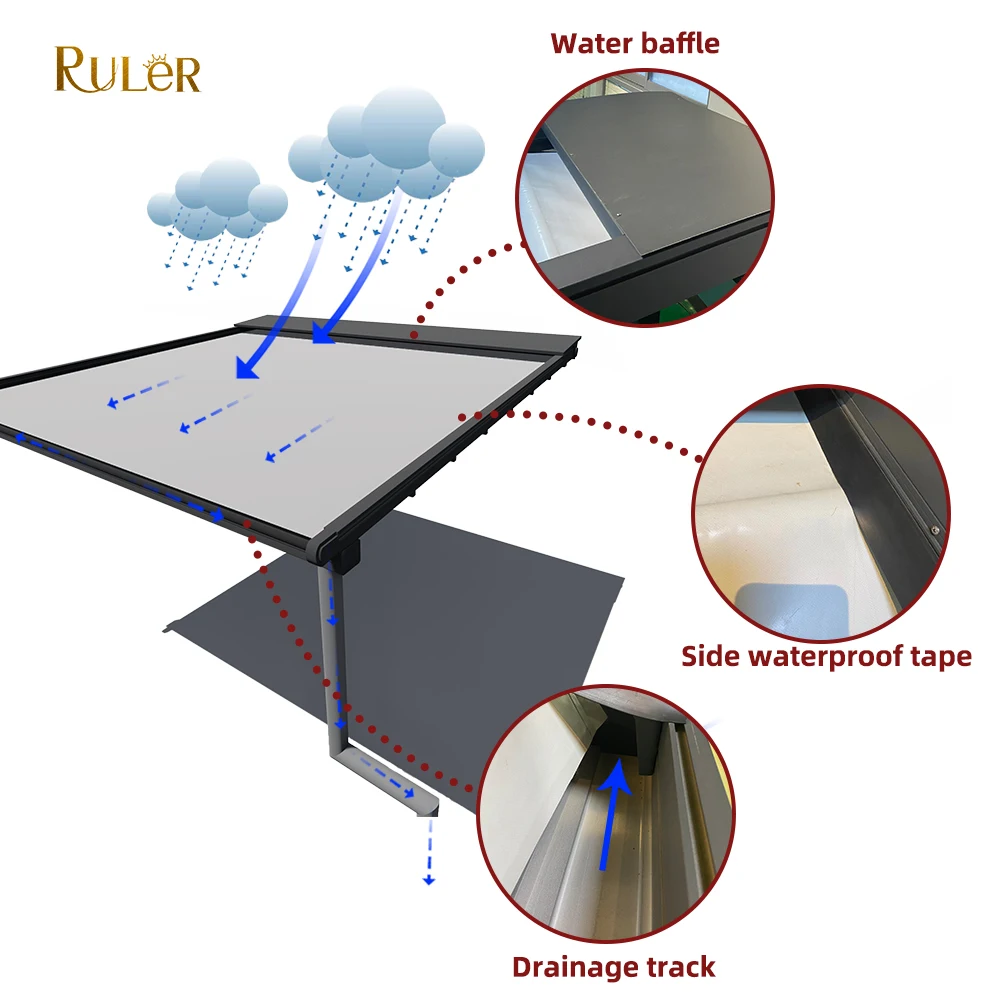 RULER

Water baffle

Side waterproof tape

Drainage track