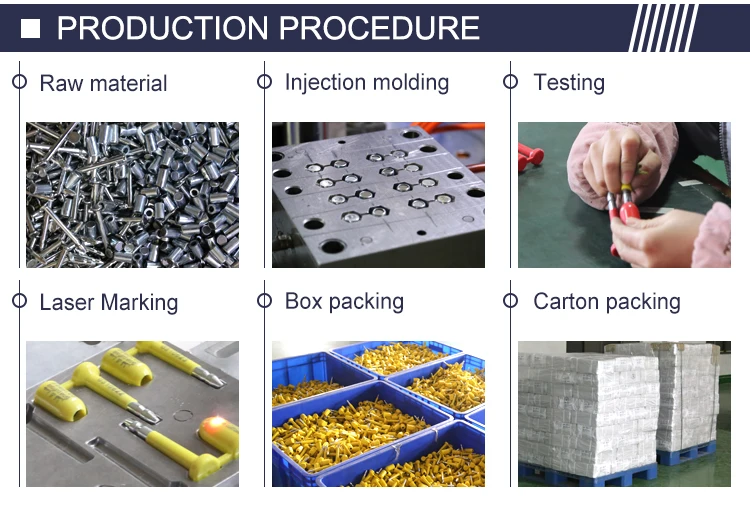 PRODUCTION PROCEDURE

Raw material

Injection molding

Testing

Laser Marking

Box packing

Carton packing