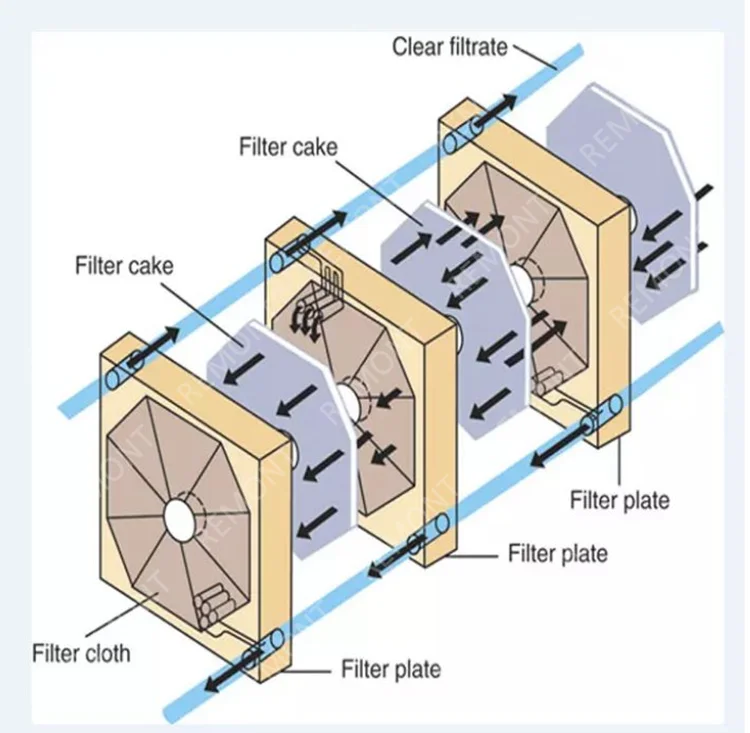 Clear filtrate

Filter cake

Filter cake

Filter plate

Filter plate

Filter cloth

Filter plate

REMONT