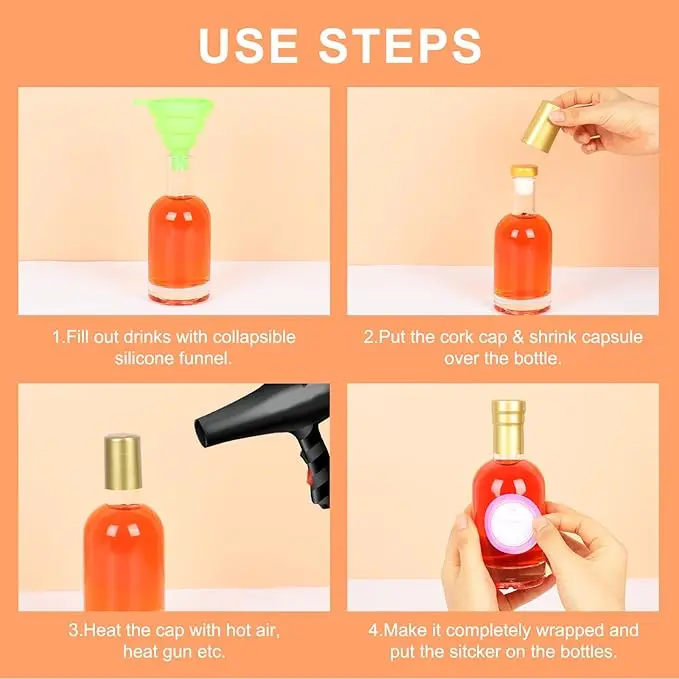 USE STEPS

1.Fill out drinks with collapsible silicone funnel.

2.Put the cork cap & shrink capsule over the bottle.

3.Heat the cap with hot air, heat gun etc.

4.Make it completely wrapped and put the sitcker on the bottles.