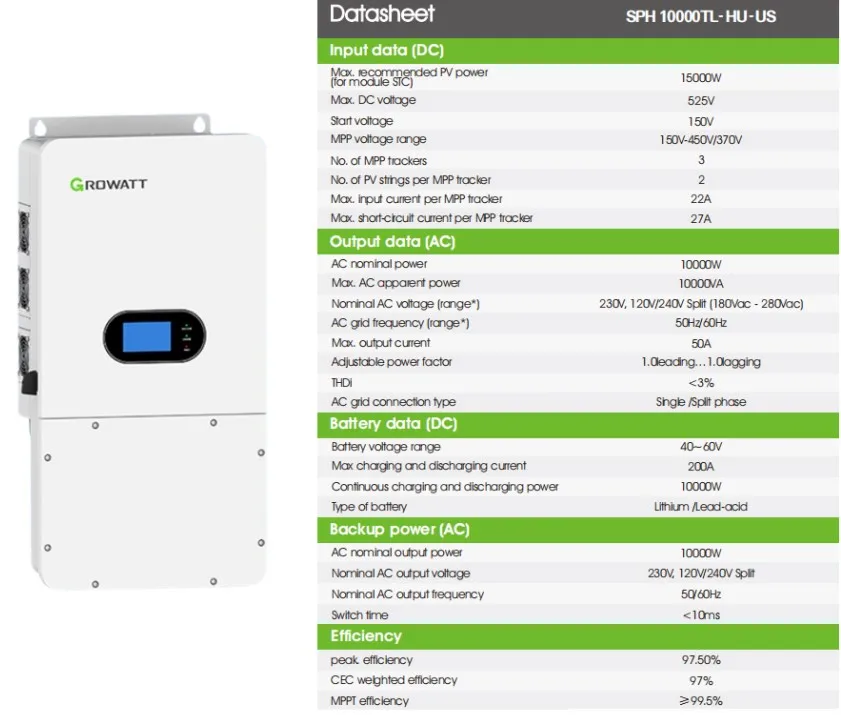 GROWATT

| Datasheet | SPH 10000TL-HU-US |
|---|---|
| **Input data (DC)** | |
| Max. recommended PV power (for module STC) | 15000W |
| Max. DC voltage | 525V |
| Start voltage | 150V |
| MPP voltage range | 150V-450V/370V |
| No. of MPP trackers | 3 |
| No. of PV strings per MPP tracker | 2 |
| Max. input current per MPP tracker | 22A |
| Max. short-circuit current per MPP tracker | 27A |
| **Output data (AC)** | |
| AC nominal power | 10000W |
| Max. AC apparent power | 10000VA |
| Nominal AC voltage (range*) | 230V, 120V/240V Split (180Vac - 280Vac) |
| AC grid frequency (range*) | 50Hz/60Hz |
| Max. output current | 50A |
| Adjustable power factor | 1.0leading…1.0lagging |
| THDi | <3% |
| AC grid connection type | Single /Split phase |
| **Battery data (DC)** | |
| Battery voltage range | 40~60V |
| Max charging and discharging current | 200A |
| Continuous charging and discharging power | 10000W |
| Type of battery | Lithium /Lead-acid |
| **Backup power (AC)** | |
| AC nominal output power | 10000W |
| Nominal AC output voltage | 230V, 120V/240V Split |
| Nominal AC output frequency | 50/60Hz |
| Switch time | <10ms |
| **Efficiency** | |
| peak efficiency | 97.50% |
| CEC weighted efficiency | 97% |
| MPPT efficiency | ≥99.5% |