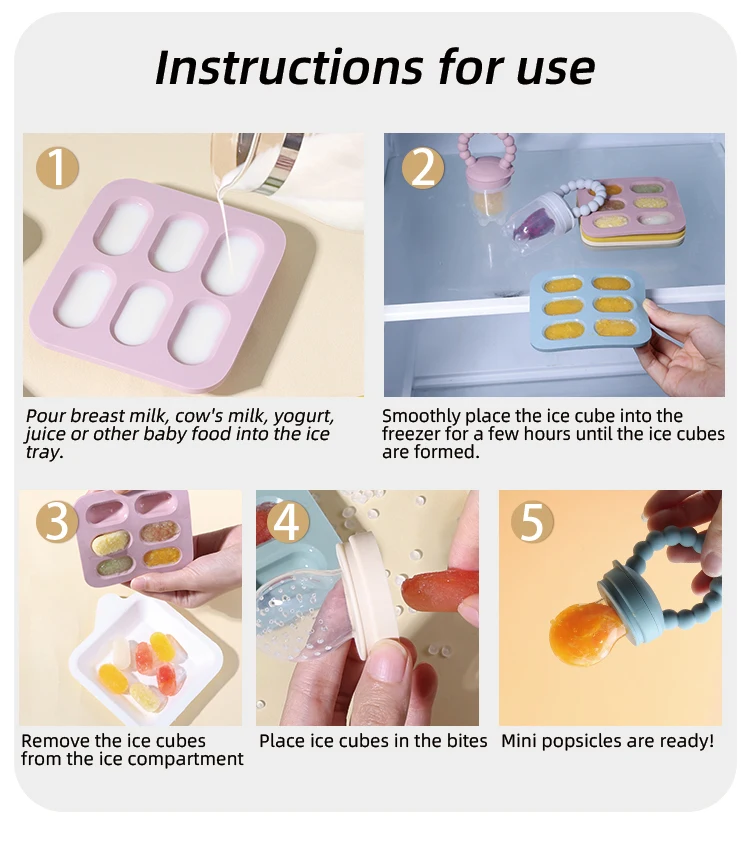 Instructions for use

1

Pour breast milk, cow's milk, yogurt, juice or other baby food into the ice tray.

2

Smoothly place the ice cube into the freezer for a few hours until the ice cubes are formed.

3

Remove the ice cubes from the ice compartment

4

Place ice cubes in the bites

5

Mini popsicles are ready!