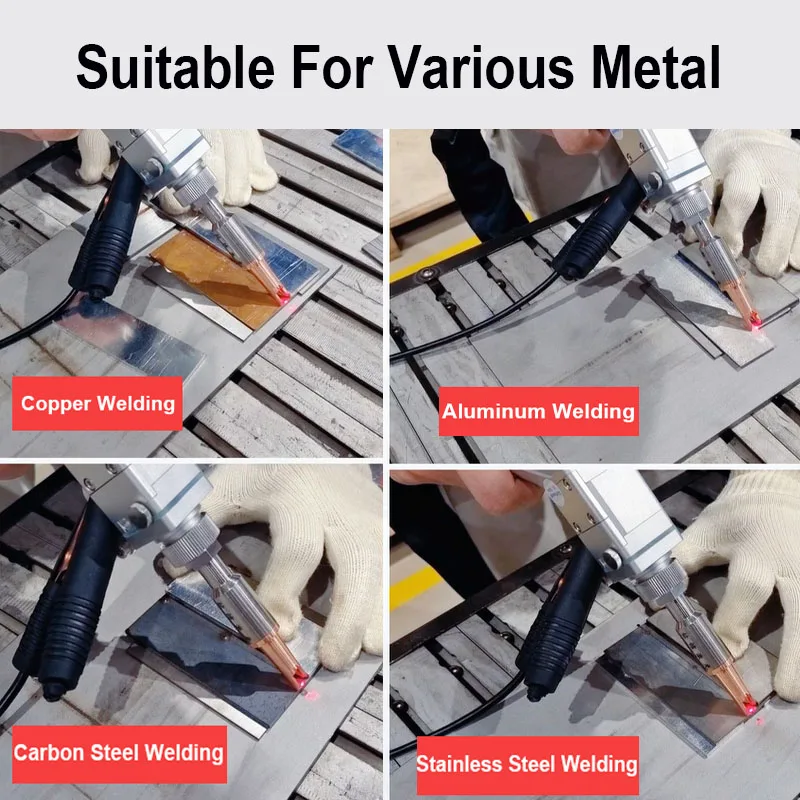 Suitable For Various Metal

Copper Welding

Aluminum Welding

Carbon Steel Welding

Stainless Steel Welding