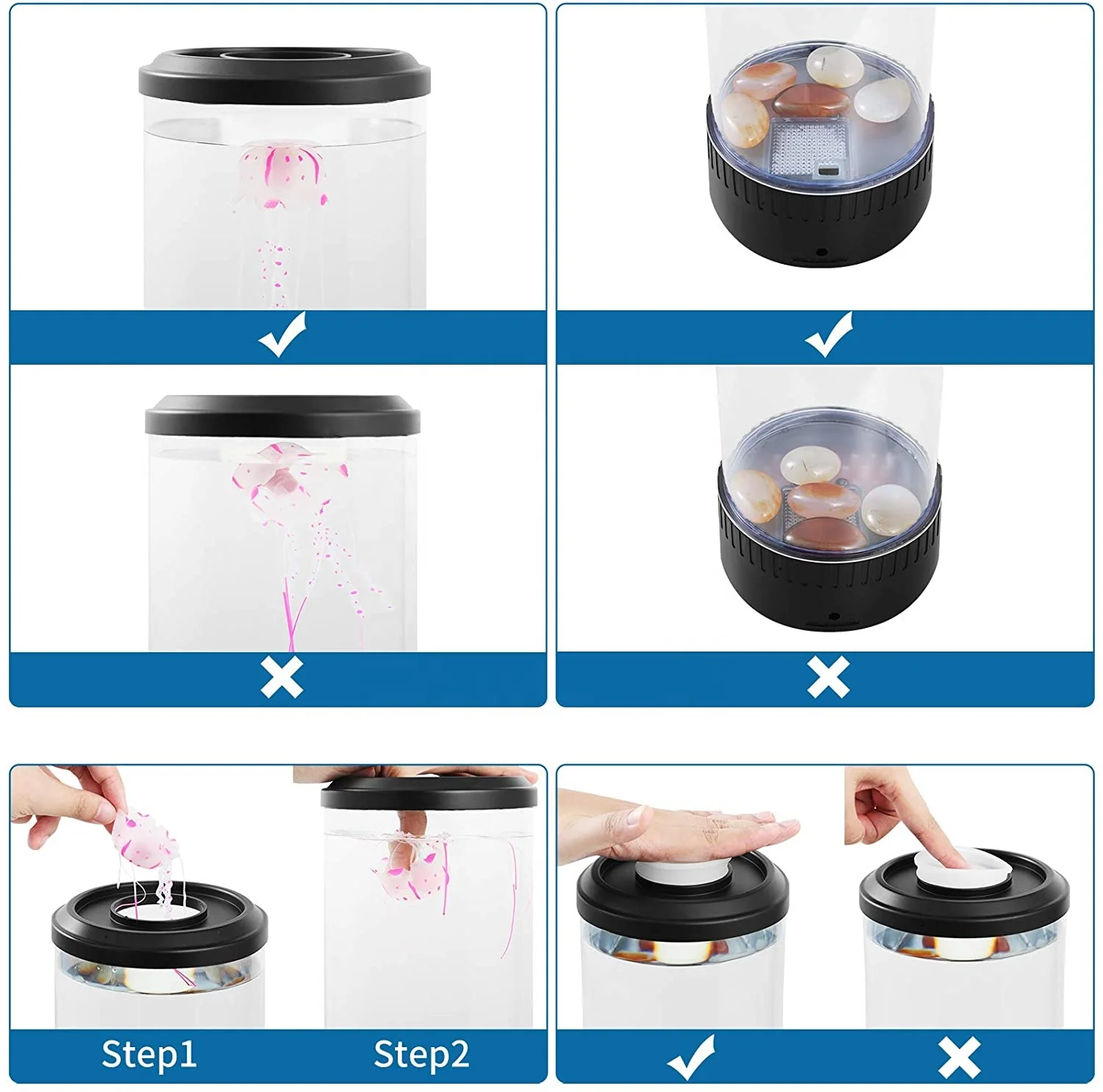 Step1

Step2