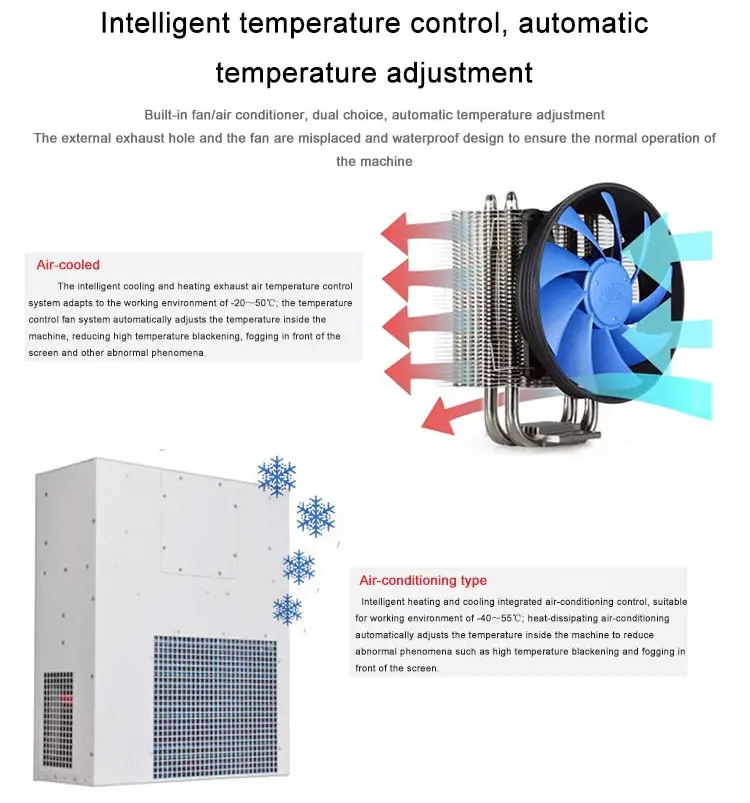 Intelligent temperature control, automatic temperature adjustment

Built-in fan/air conditioner, dual choice, automatic temperature adjustment
The external exhaust hole and the fan are misplaced and waterproof design to ensure the normal operation of the machine

Air-cooled

The intelligent cooling and heating exhaust air temperature control system adapts to the working environment of -20~50℃; the temperature control fan system automatically adjusts the temperature inside the machine, reducing high temperature blackening, fogging in front of the screen and other abnormal phenomena.

Air-conditioning type

Intelligent heating and cooling integrated air-conditioning control, suitable for working environment of -40~55℃; heat-dissipating air-conditioning automatically adjusts the temperature inside the machine to reduce abnormal phenomena such as high temperature blackening and fogging in front of the screen.