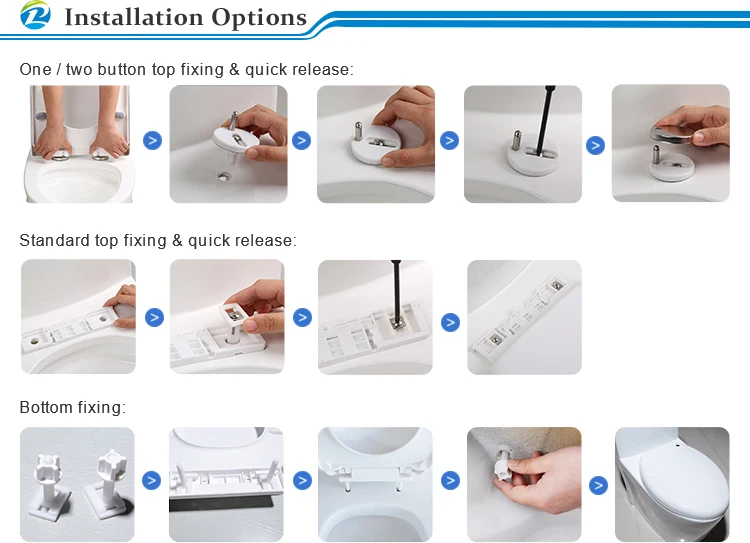 Installation Options

One / two button top fixing & quick release:

Standard top fixing & quick release:

Bottom fixing: