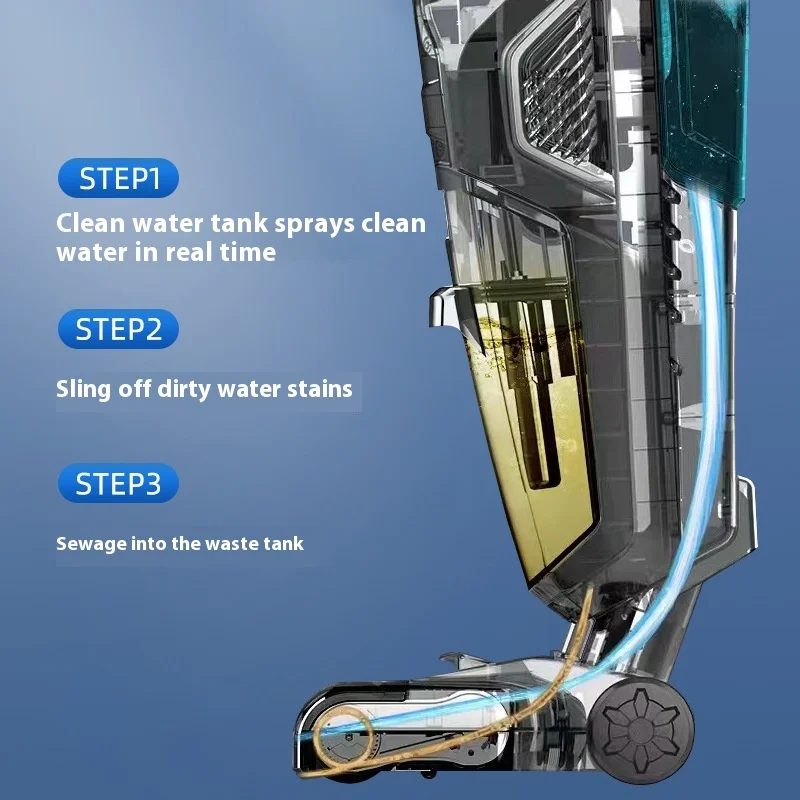 STEP1

Clean water tank sprays clean water in real time

STEP2

Sling off dirty water stains

STEP3

Sewage into the waste tank