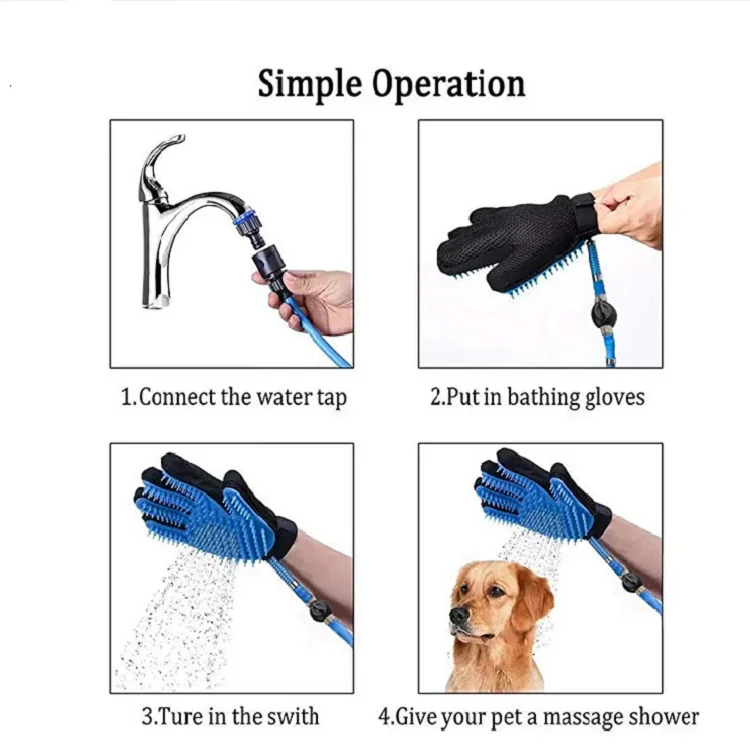 Simple Operation

1.Connect the water tap

2.Put in bathing gloves

3.Ture in the swith

4.Give your pet a massage shower