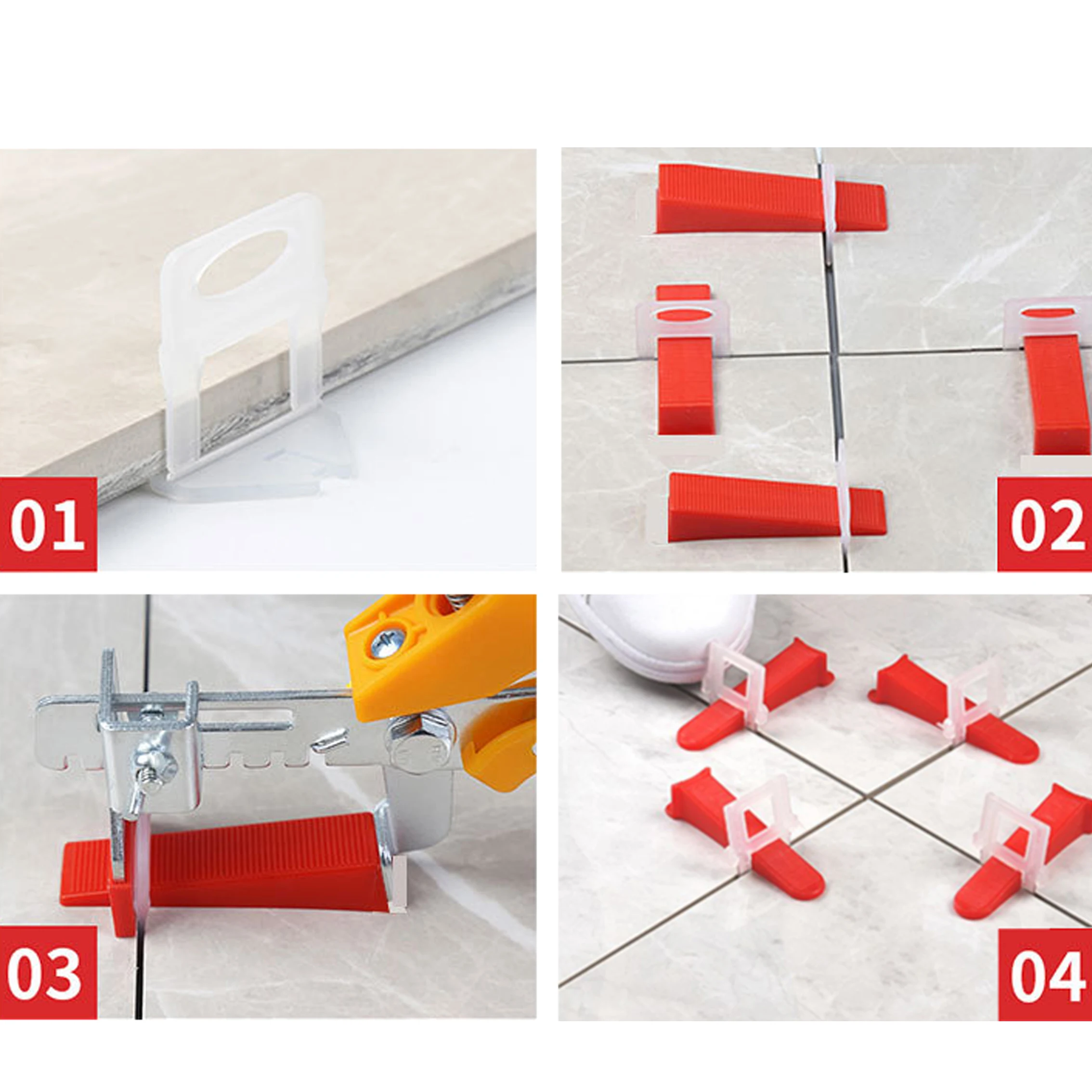 01

02

03

04