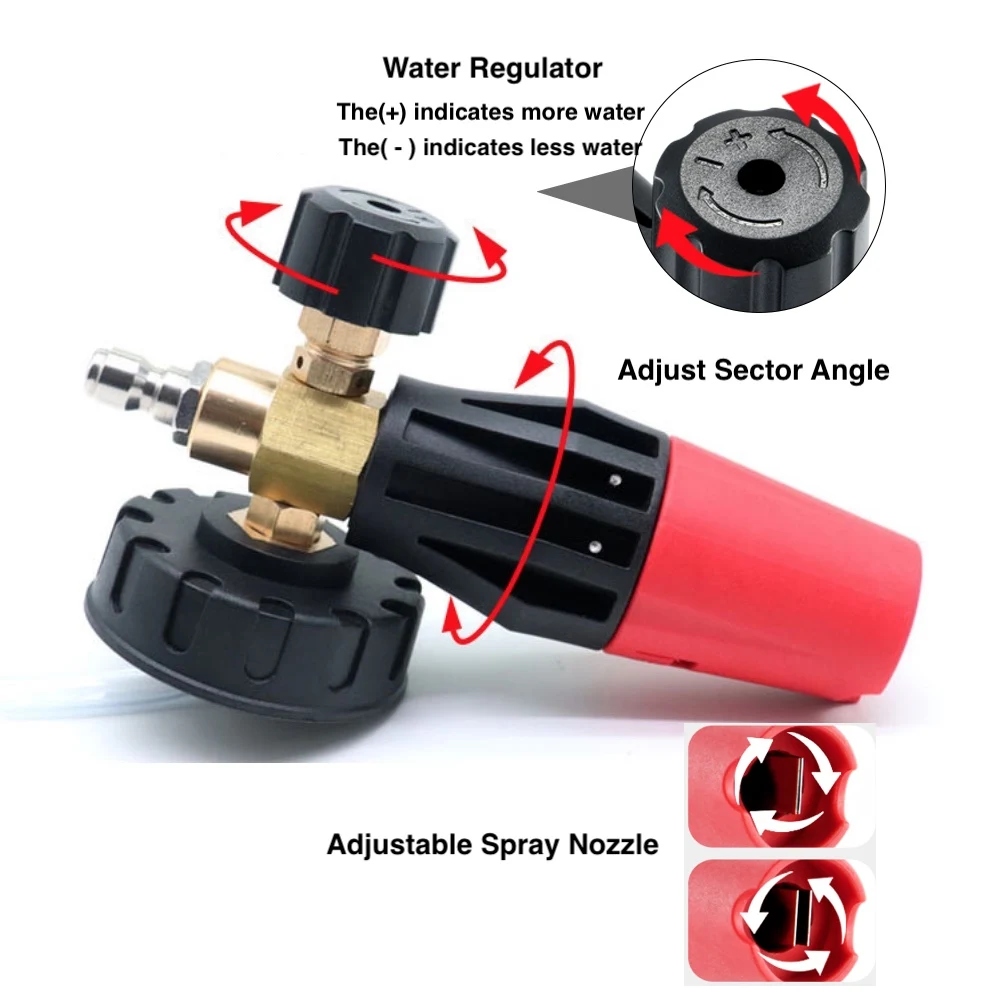 Water Regulator
The(+) indicates more water
The( - ) indicates less water

− +

Adjust Sector Angle

Adjustable Spray Nozzle