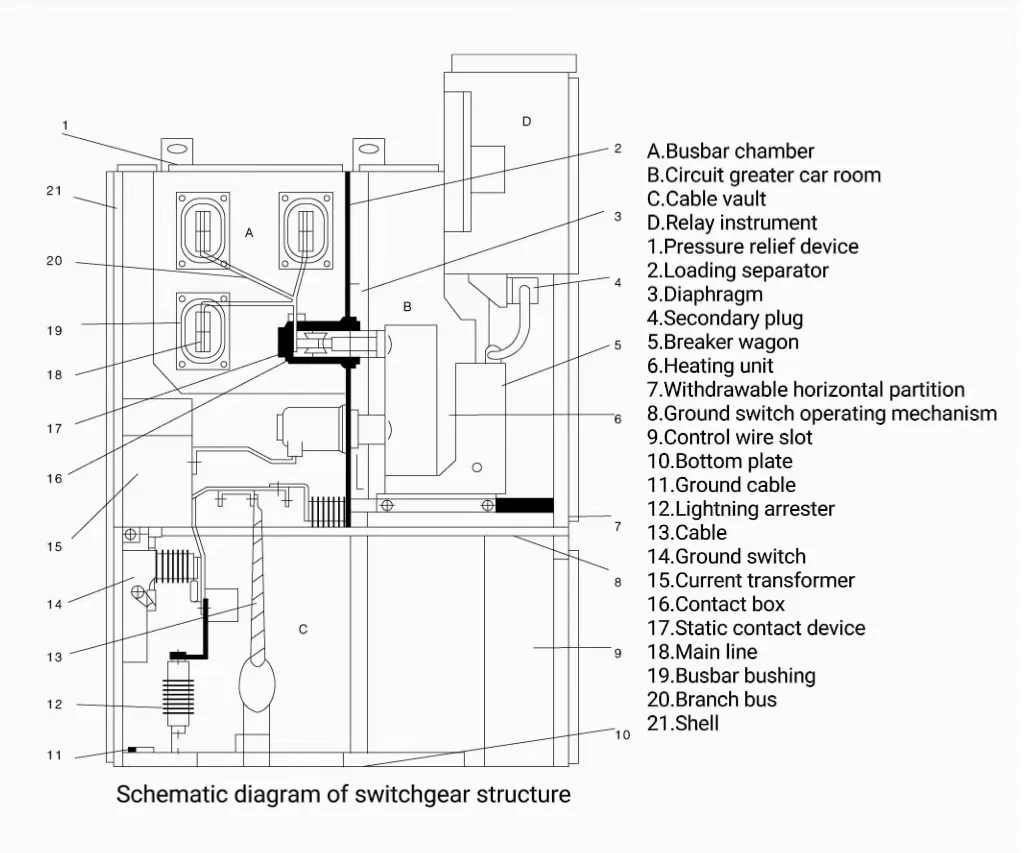 1
21
20
19
18
17
16
15
14
13
12
11

A
B
C
D

2
3
4
5
6
7
8
9
10

A.Busbar chamber
B.Circuit greater car room
C.Cable vault
D.Relay instrument
1.Pressure relief device
2.Loading separator
3.Diaphragm
4.Secondary plug
5.Breaker wagon
6.Heating unit
7.Withdrawable horizontal partition
8.Ground switch operating mechanism
9.Control wire slot
10.Bottom plate
11.Ground cable
12.Lightning arrester
13.Cable
14.Ground switch
15.Current transformer
16.Contact box
17.Static contact device
18.Main line
19.Busbar bushing
20.Branch bus
21.Shell

Schematic diagram of switchgear structure