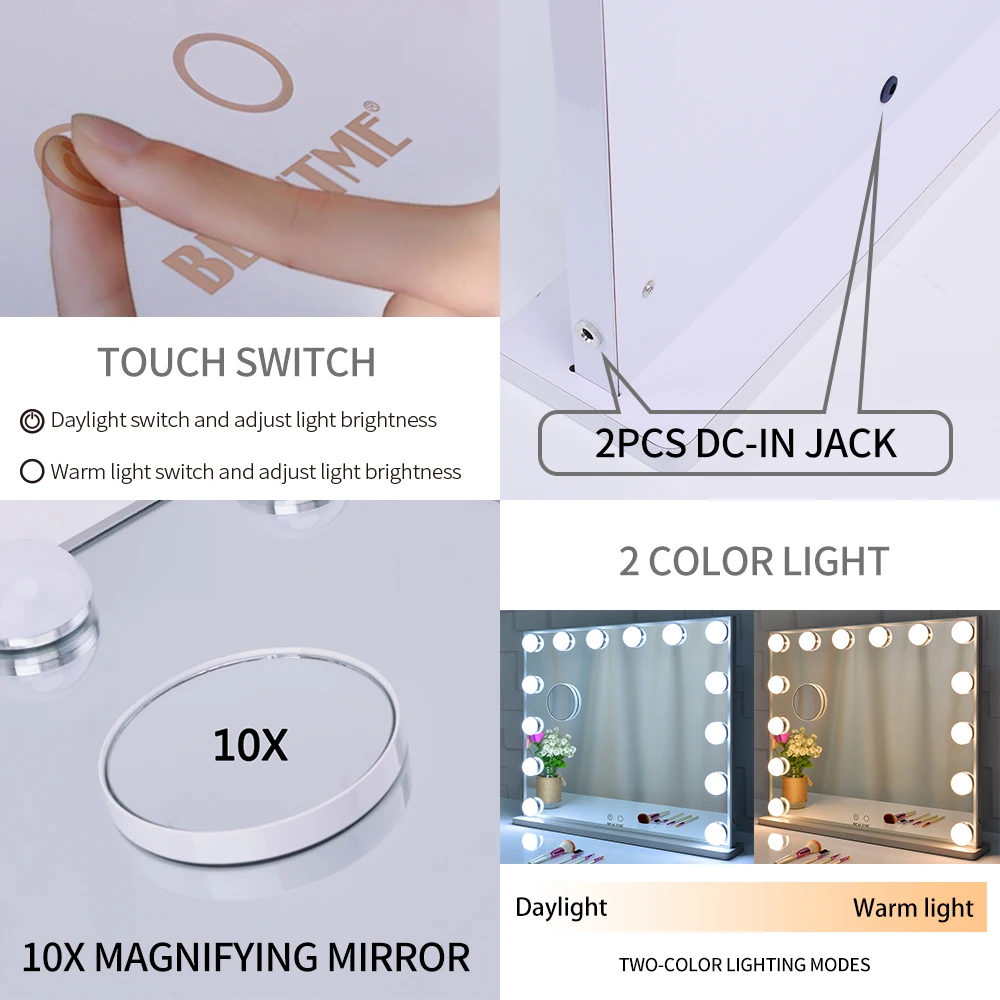 BEAUTME®

TOUCH SWITCH

Daylight switch and adjust light brightness

Warm light switch and adjust light brightness

2PCS DC-IN JACK

10X

10X MAGNIFYING MIRROR

2 COLOR LIGHT

Daylight

Warm light

TWO-COLOR LIGHTING MODES