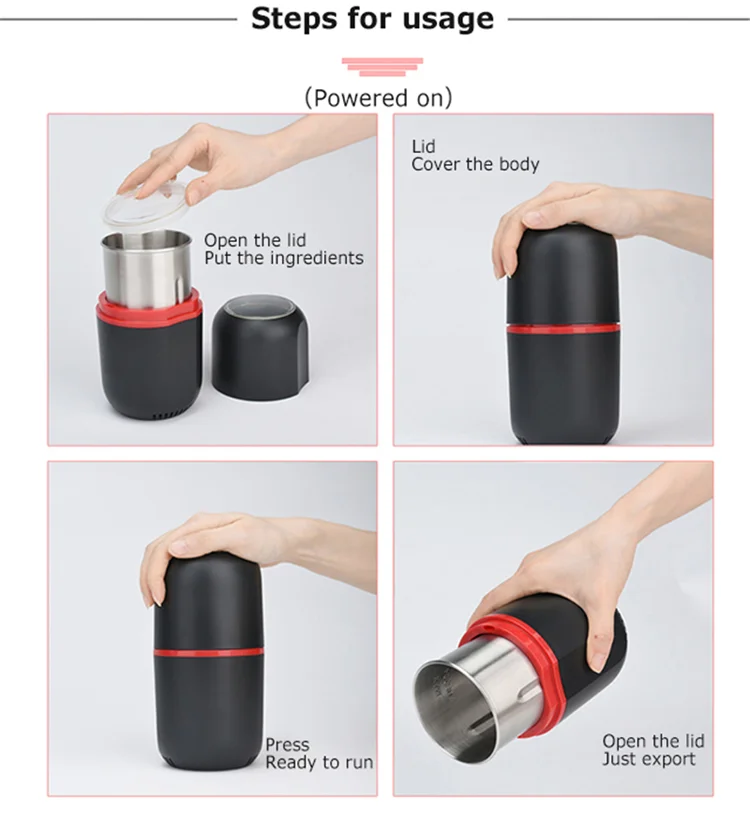 Steps for usage

(Powered on)

Open the lid
Put the ingredients

Lid
Cover the body

Press
Ready to run

Open the lid
Just export