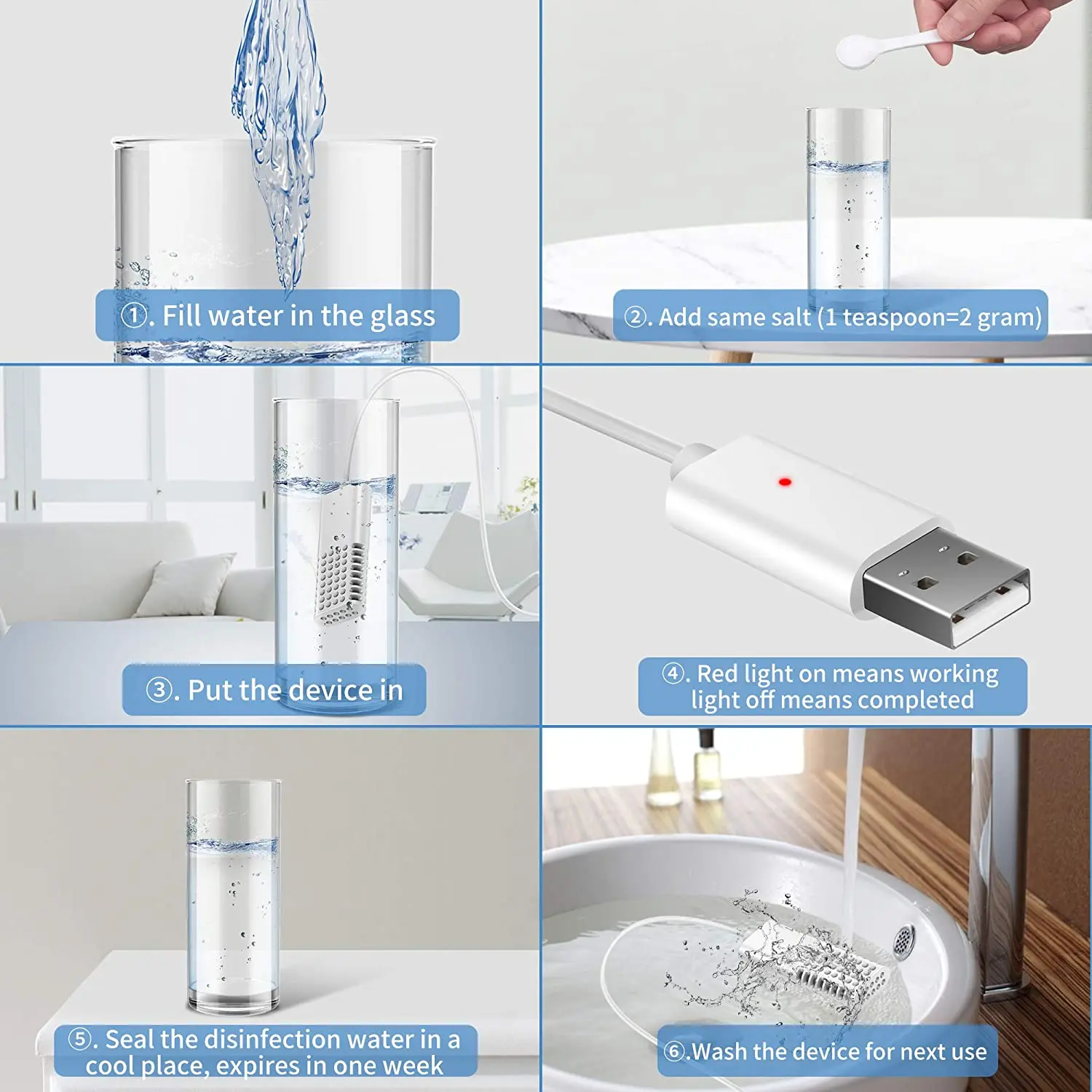 ①. Fill water in the glass

②. Add same salt (1 teaspoon=2 gram)

③. Put the device in

④. Red light on means working light off means completed

⑤. Seal the disinfection water in a cool place, expires in one week

⑥.Wash the device for next use