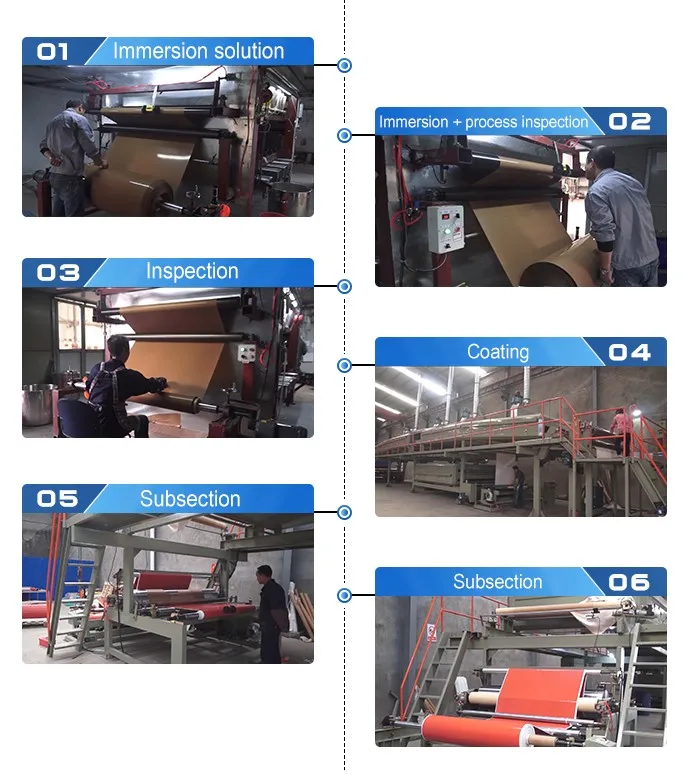 01 Immersion solution

Immersion + process inspection 02

03 Inspection

Coating 04

05 Subsection

Subsection 06