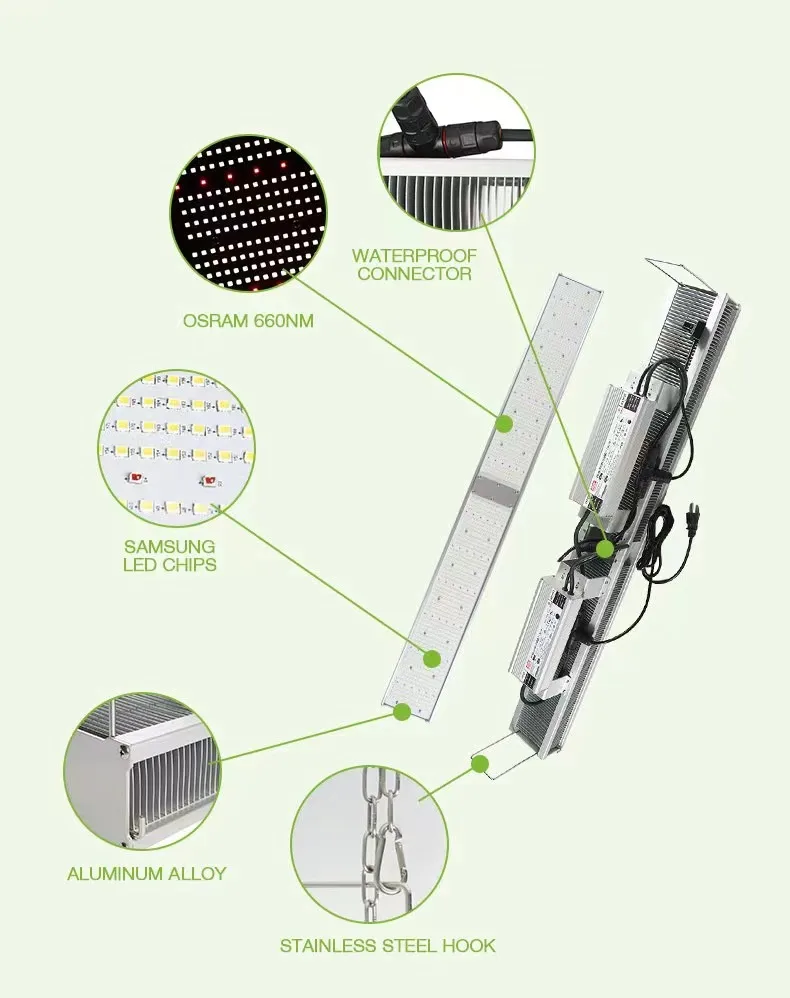 WATERPROOF CONNECTOR

OSRAM 660NM

SAMSUNG LED CHIPS

ALUMINUM ALLOY

STAINLESS STEEL HOOK