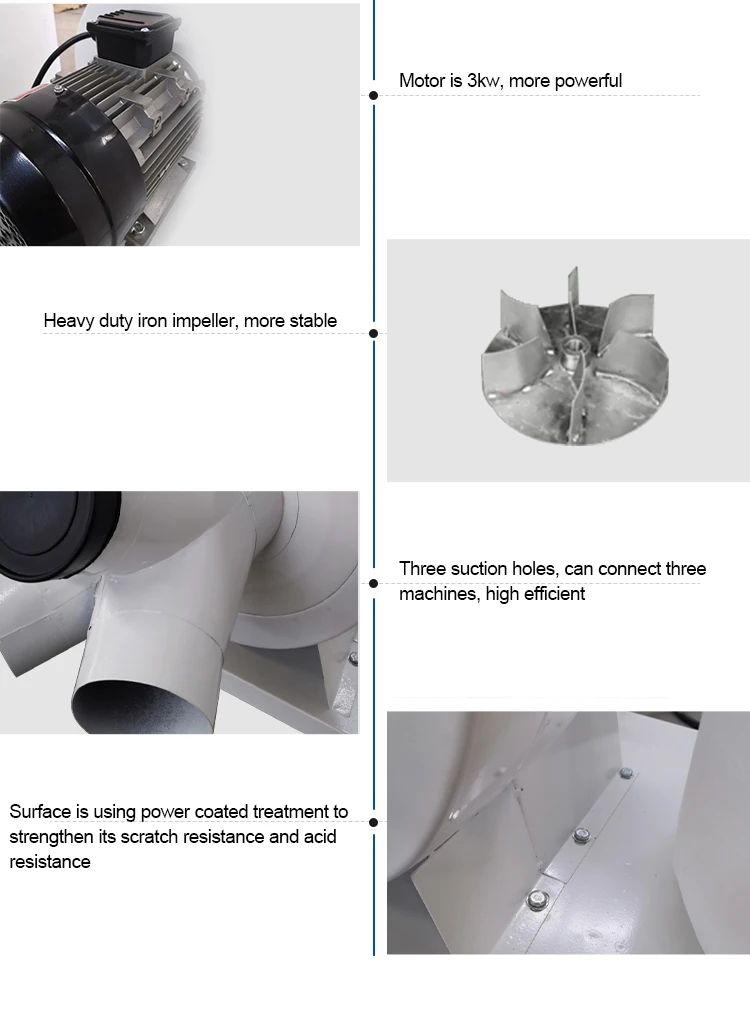 Motor is 3kw, more powerful

Heavy duty iron impeller, more stable

Three suction holes, can connect three machines, high efficient

Surface is using power coated treatment to strengthen its scratch resistance and acid resistance