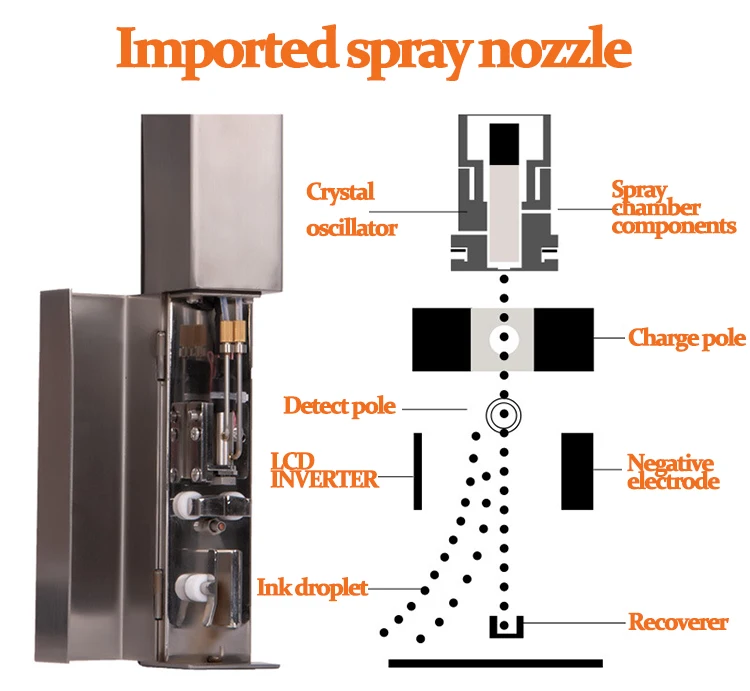 Imported spray nozzle

Crystal oscillator

Spray chamber components

Charge pole

Detect pole

LCD INVERTER

Negative electrode

Ink droplet

Recoverer