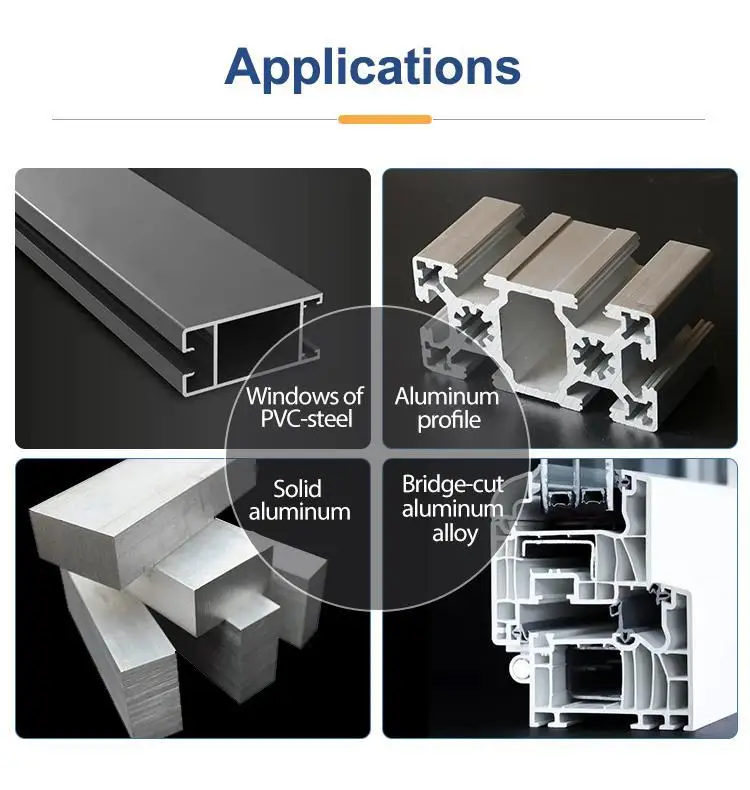 Applications

Windows of PVC-steel

Aluminum profile

Solid aluminum

Bridge-cut aluminum alloy