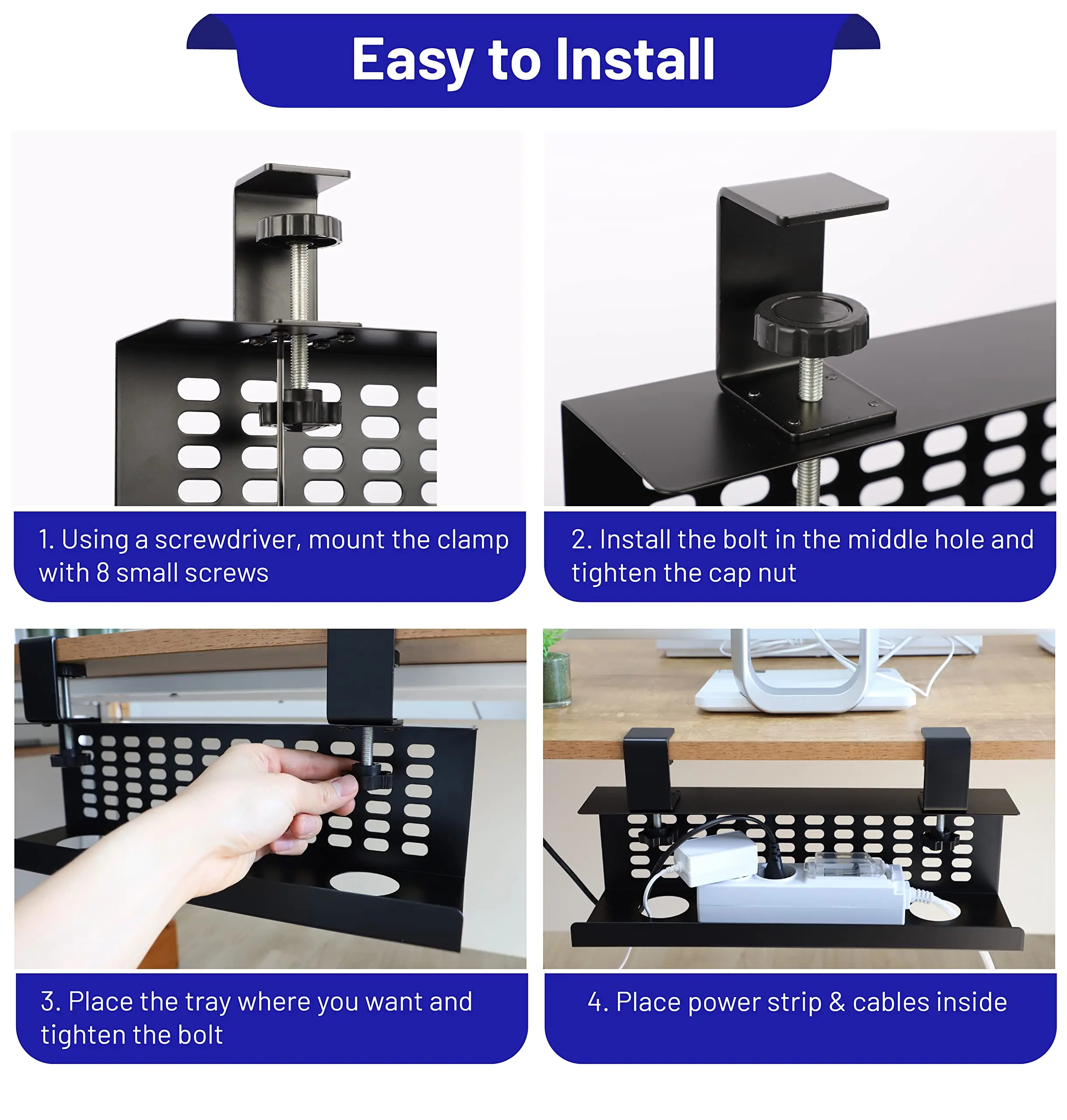 Easy to Install

1. Using a screwdriver, mount the clamp with 8 small screws

2. Install the bolt in the middle hole and tighten the cap nut

3. Place the tray where you want and tighten the bolt

4. Place power strip & cables inside