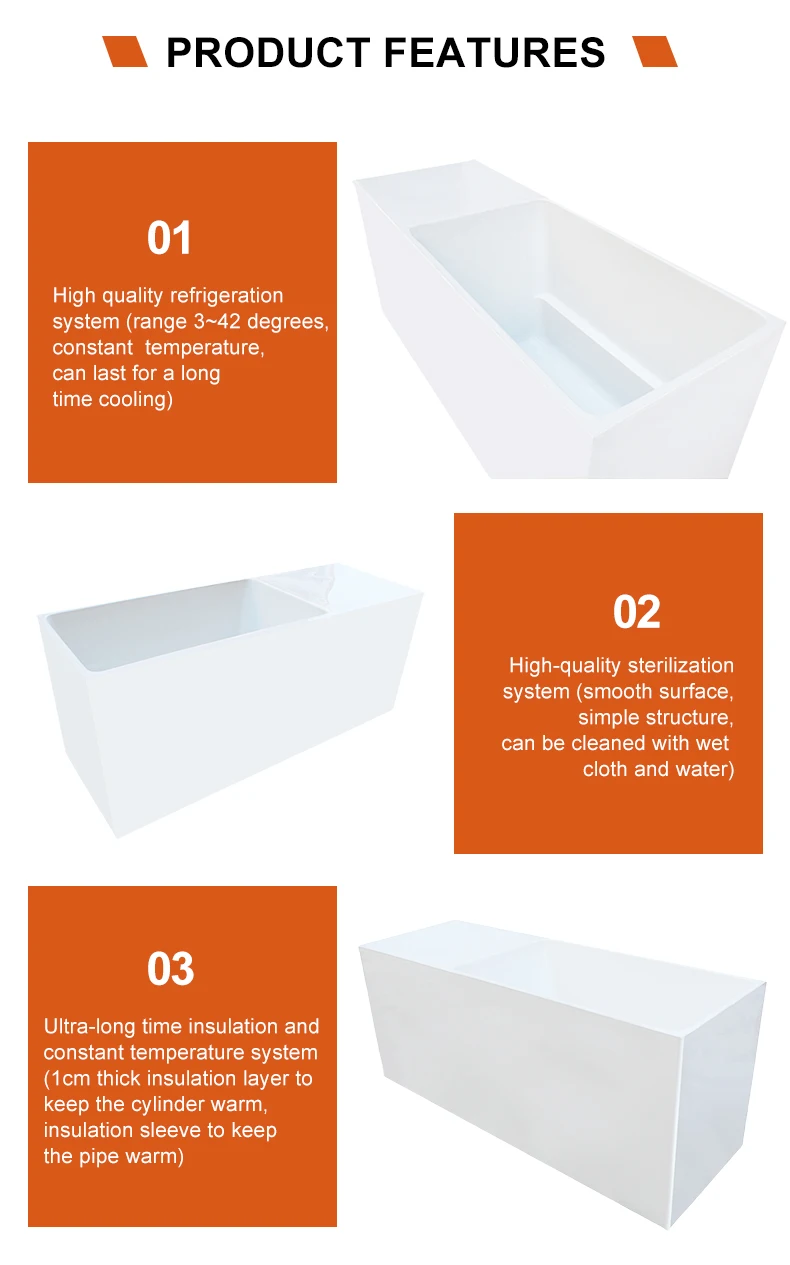 PRODUCT FEATURES

01

High quality refrigeration system (range 3~42 degrees, constant temperature, can last for a long time cooling)

02

High-quality sterilization system (smooth surface, simple structure, can be cleaned with wet cloth and water)

03

Ultra-long time insulation and constant temperature system (1cm thick insulation layer to keep the cylinder warm, insulation sleeve to keep the pipe warm)