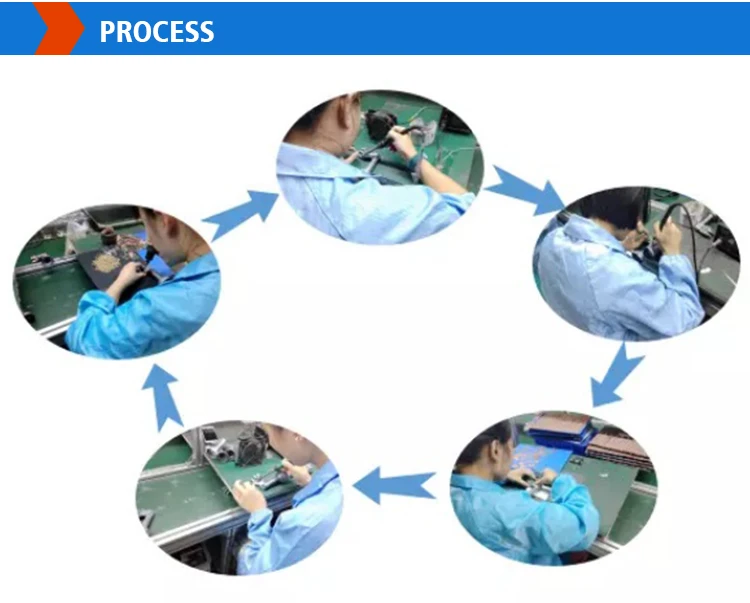 PROCESS