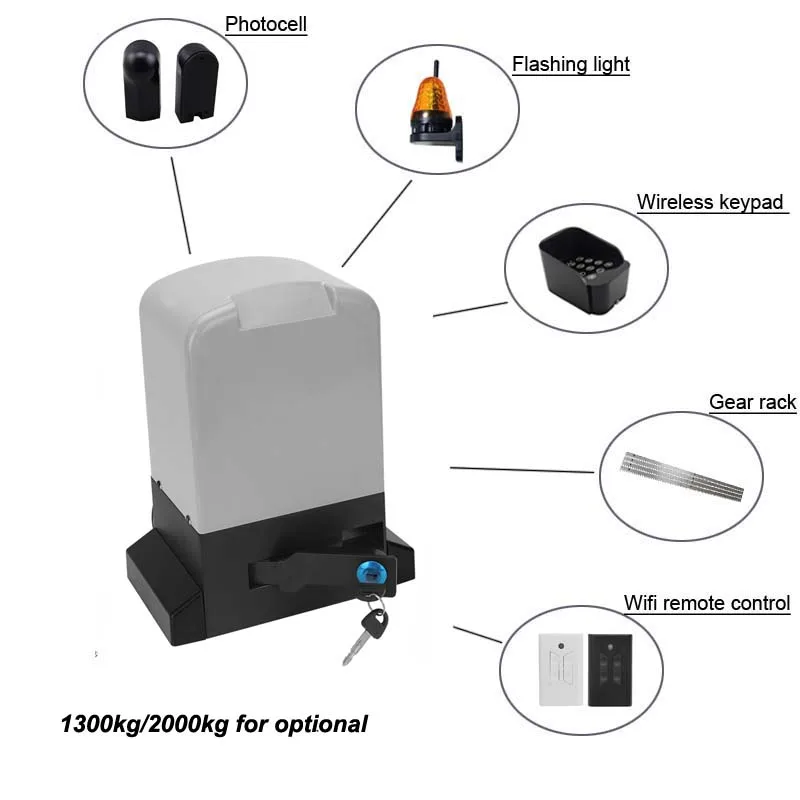 Photocell

Flashing light

Wireless keypad

Gear rack

Wifi remote control

1300kg/2000kg for optional