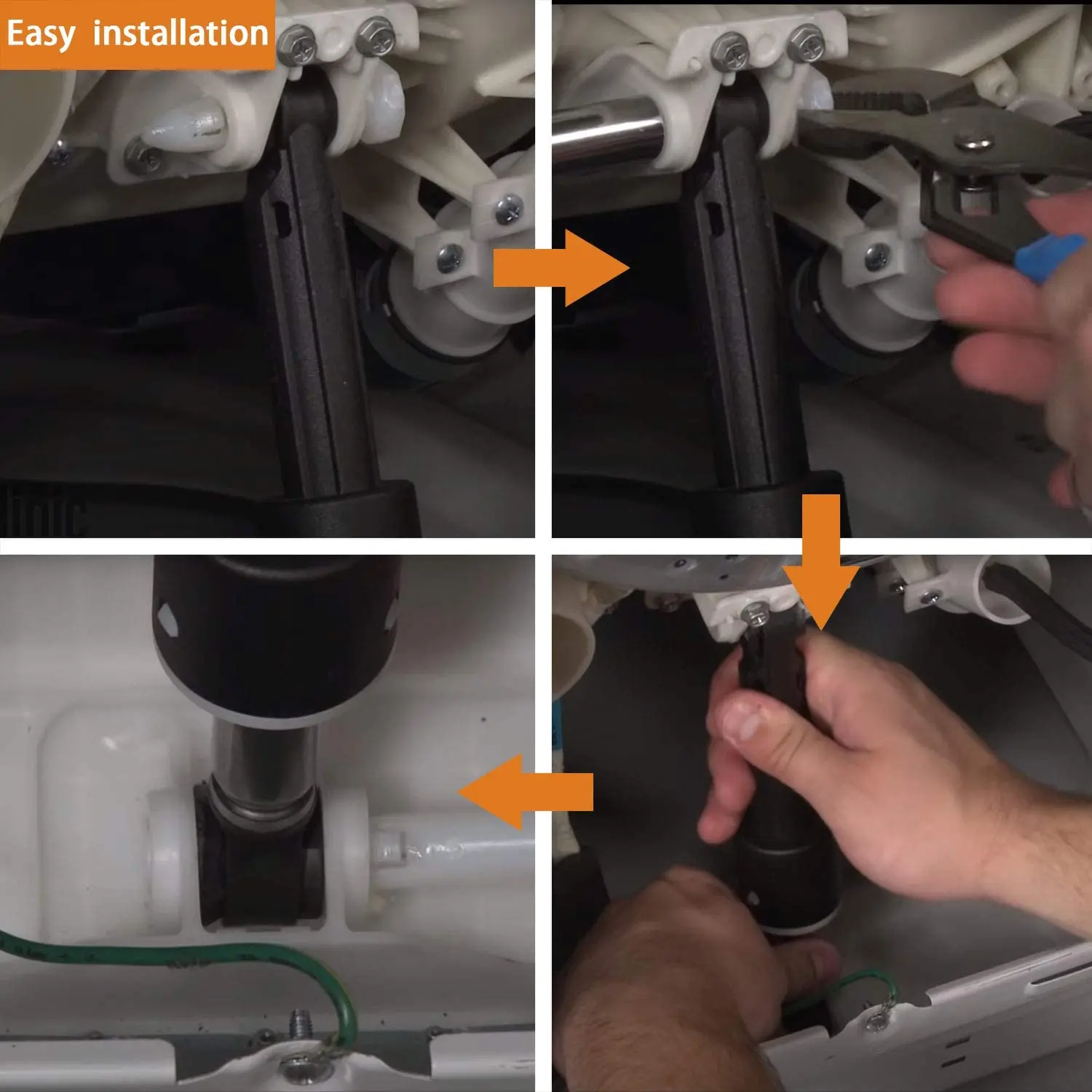 Easy installation