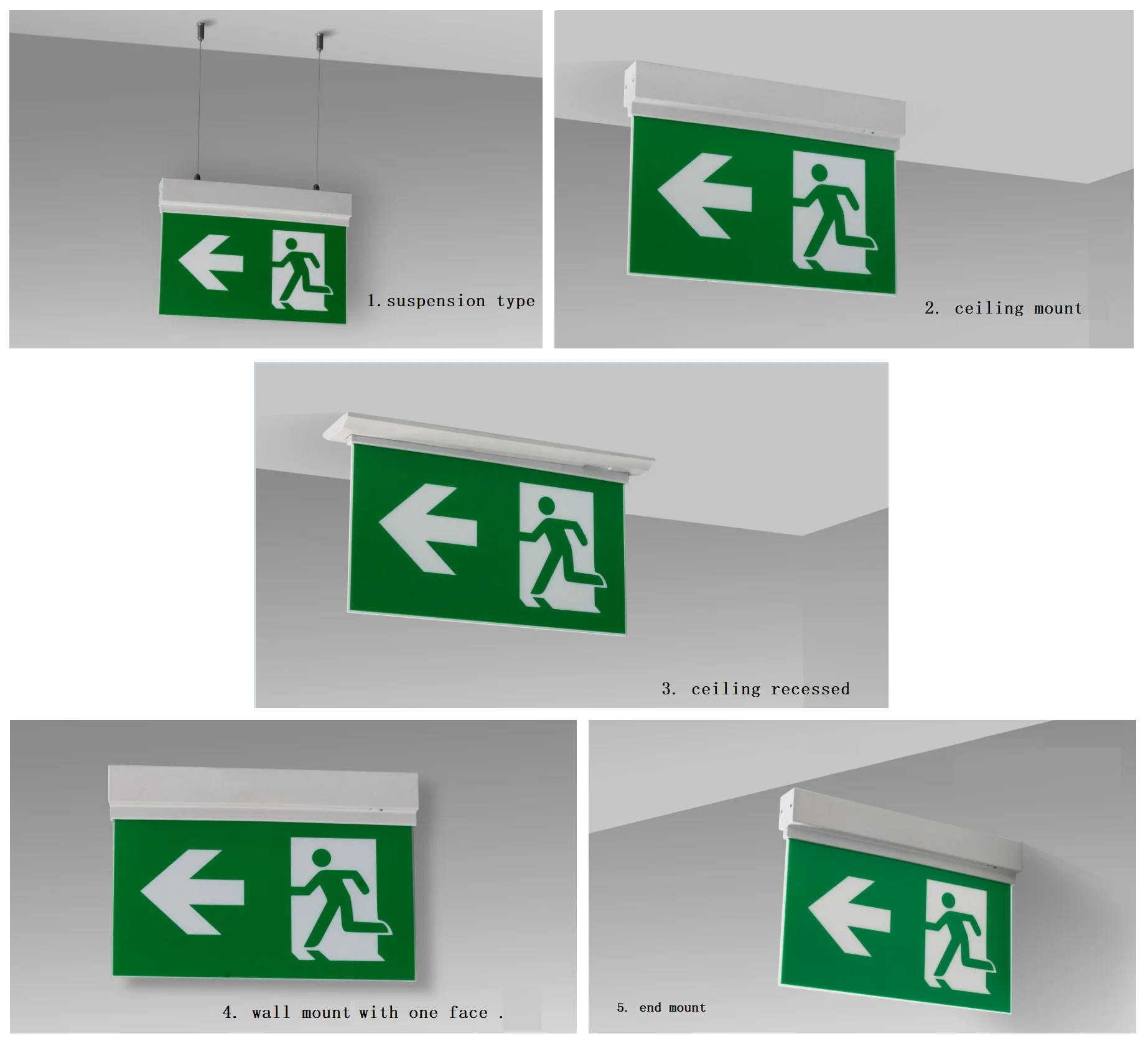 1. suspension type

2. ceiling mount

3. ceiling recessed

4. wall mount with one face .

5. end mount