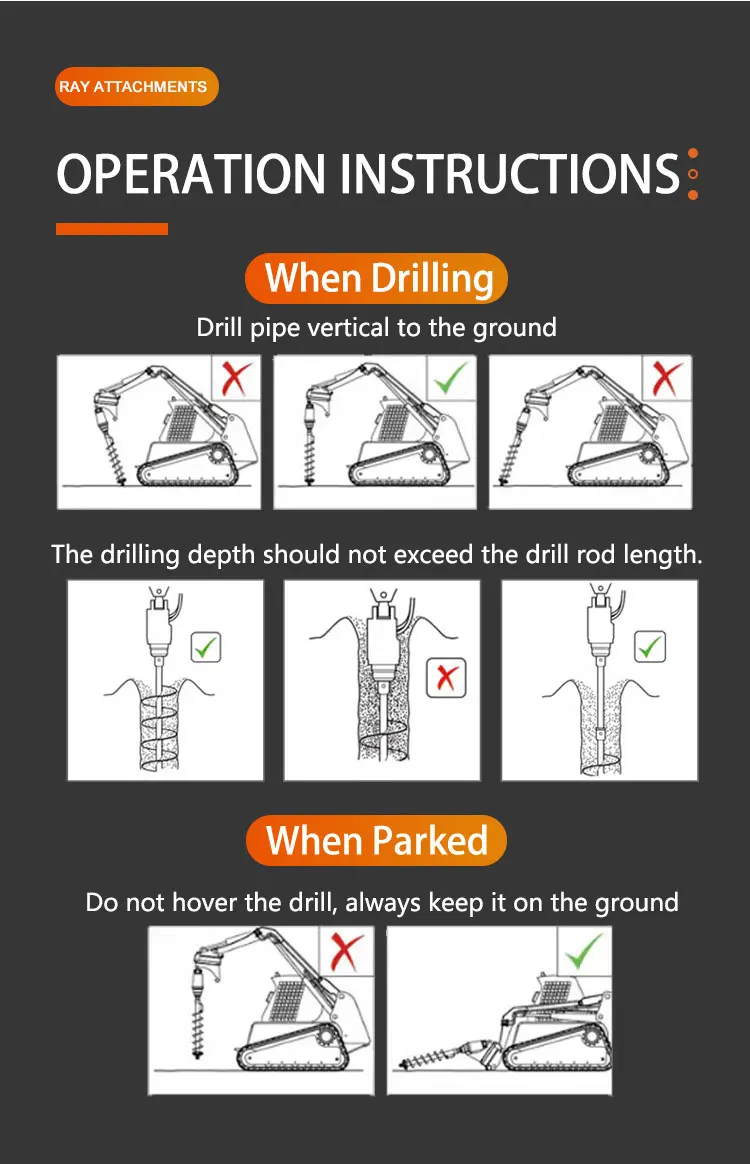 RAY ATTACHMENTS

OPERATION INSTRUCTIONS

When Drilling

Drill pipe vertical to the ground

The drilling depth should not exceed the drill rod length.

When Parked

Do not hover the drill, always keep it on the ground