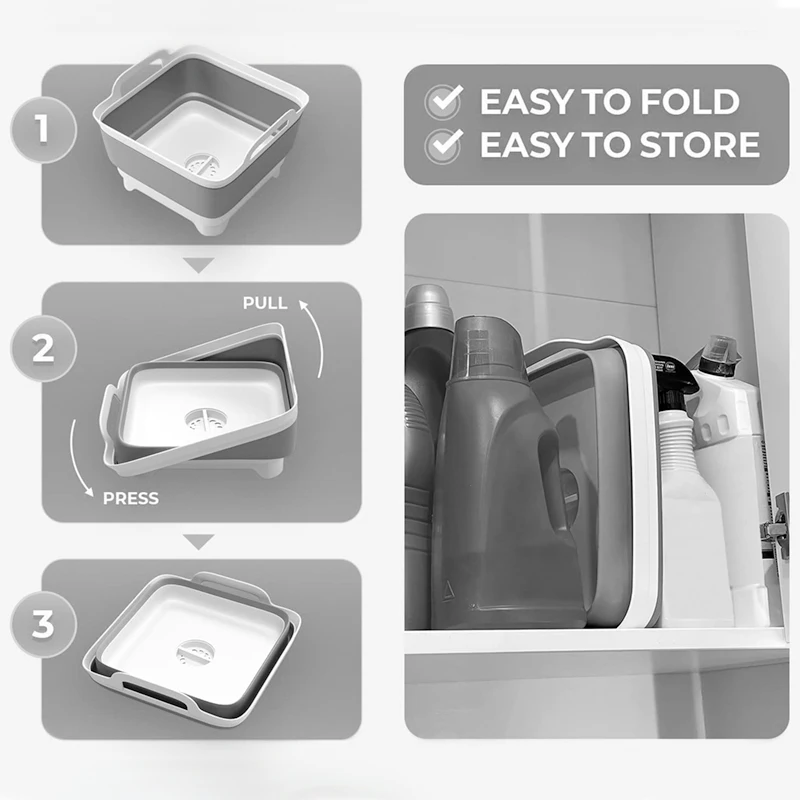 1

2

PULL

PRESS

3

EASY TO FOLD
EASY TO STORE