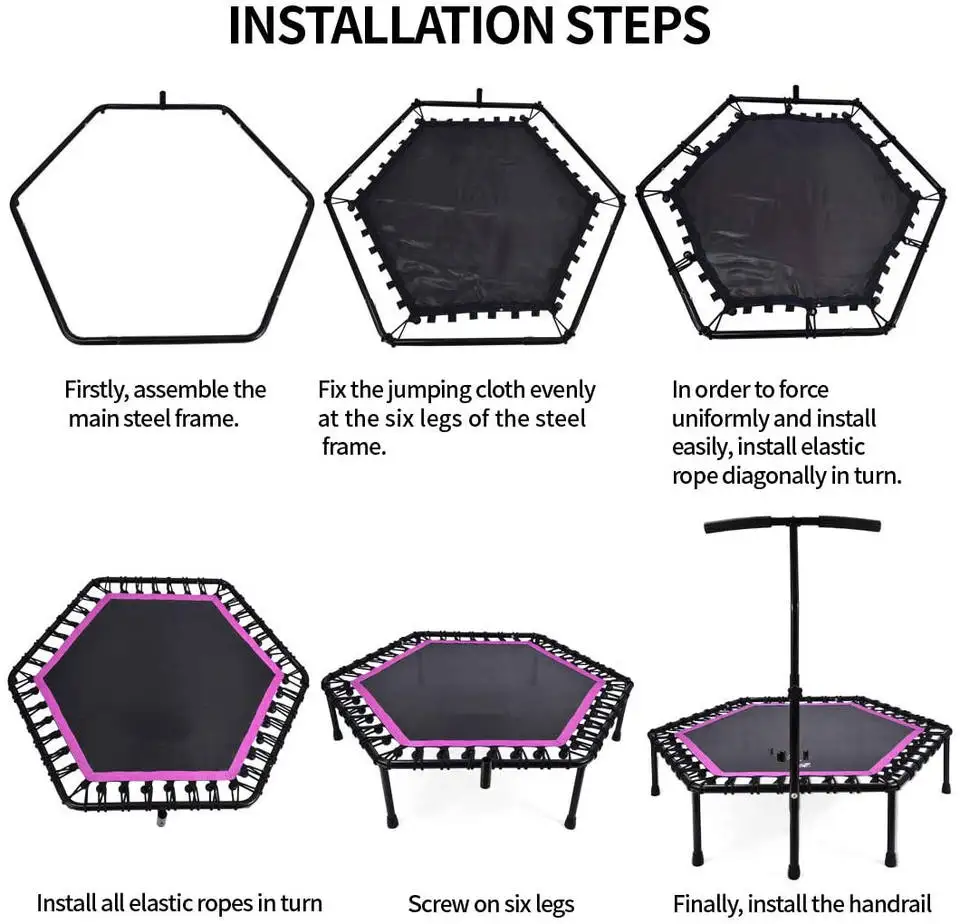 INSTALLATION STEPS

Firstly, assemble the main steel frame.

Fix the jumping cloth evenly at the six legs of the steel frame.

In order to force uniformly and install easily, install elastic rope diagonally in turn.

Install all elastic ropes in turn

Screw on six legs

Finally, install the handrail