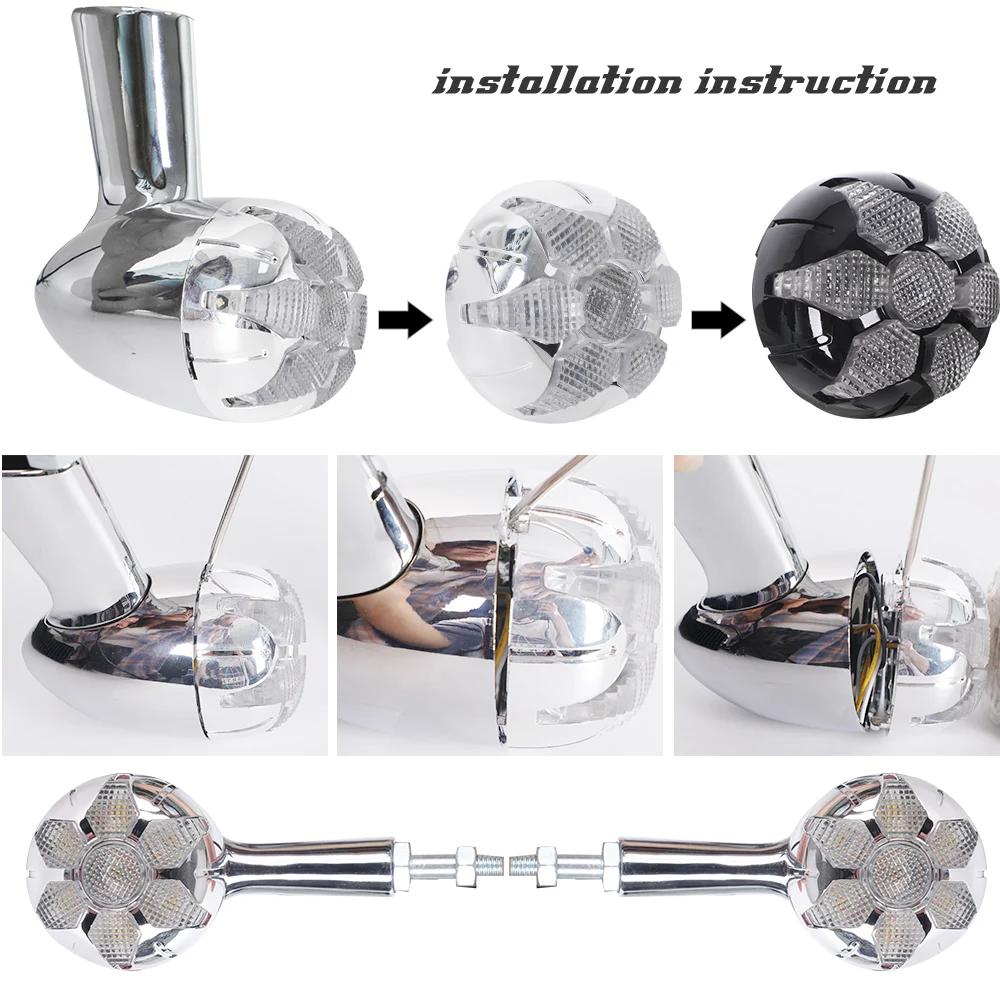 installation instruction